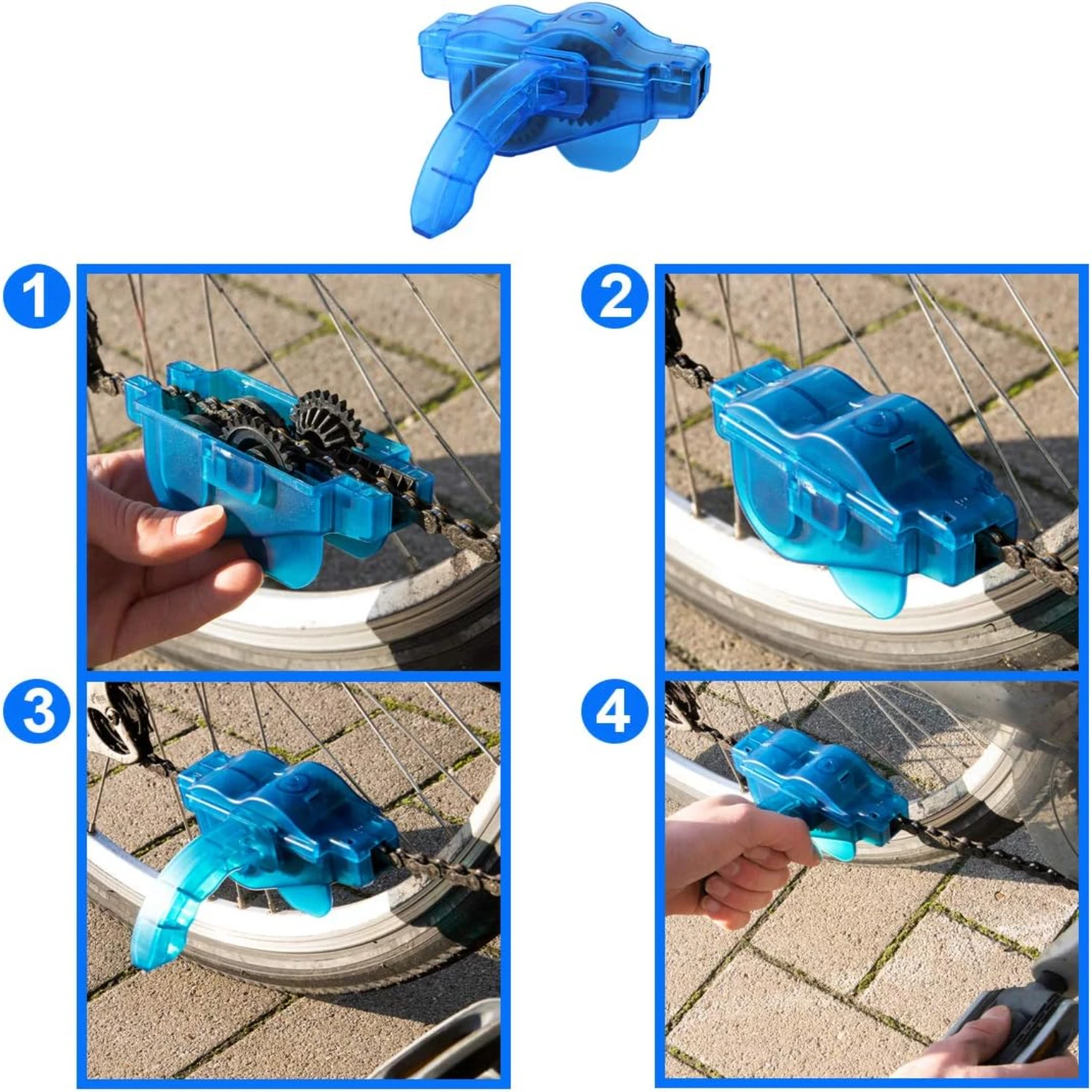 1

2

3

4