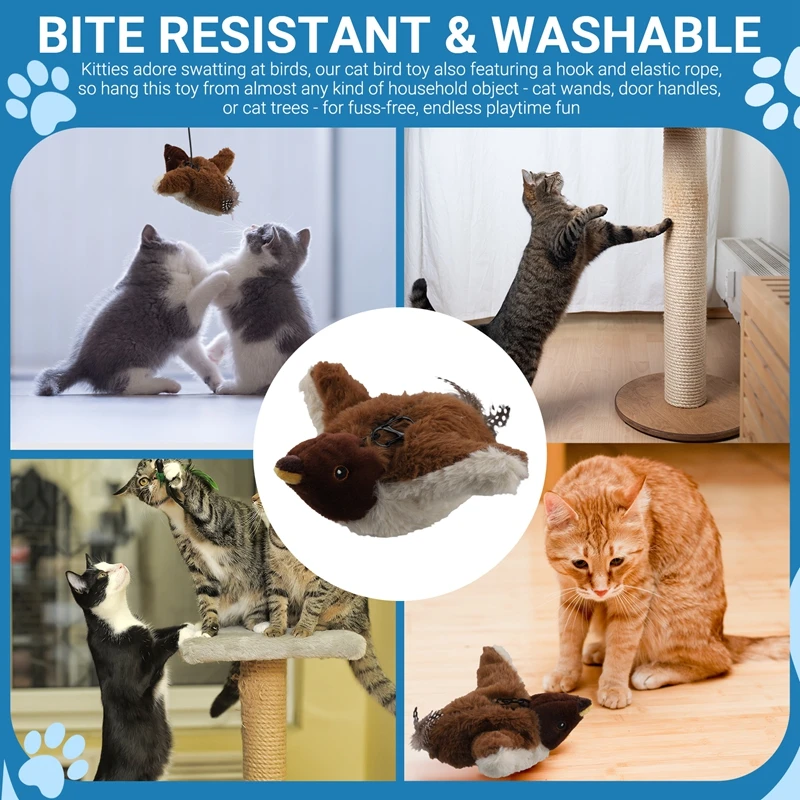 BITE RESISTANT & WASHABLE

Kitties adore swatting at birds, our cat bird toy also featuring a hook and elastic rope, so hang this toy from almost any kind of household object - cat wands, door handles, or cat trees - for fuss-free, endless playtime fun