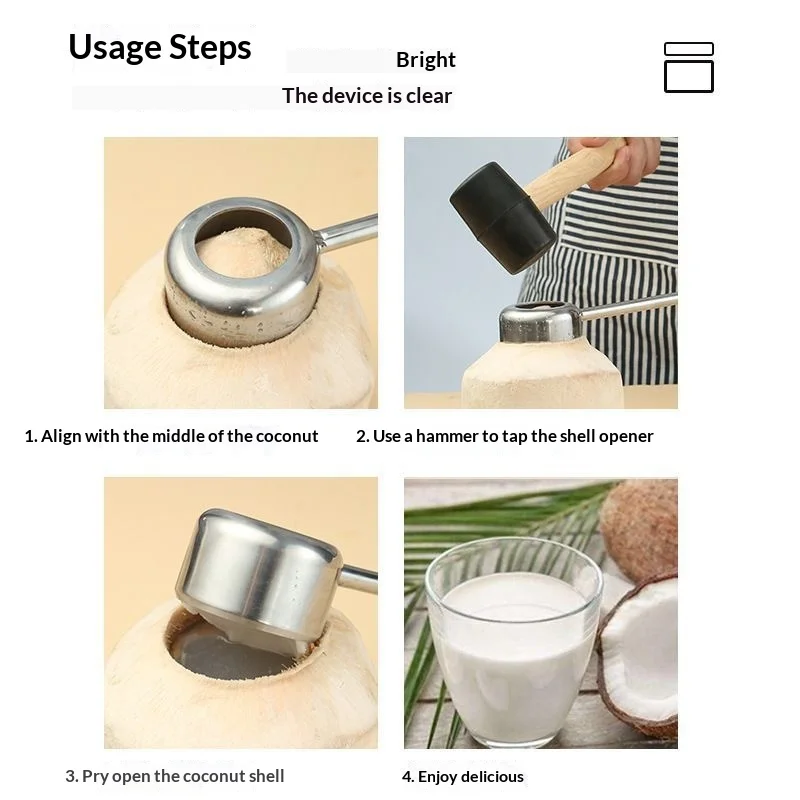 Usage Steps

Bright

The device is clear

1. Align with the middle of the coconut

2. Use a hammer to tap the shell opener

3. Pry open the coconut shell

4. Enjoy delicious