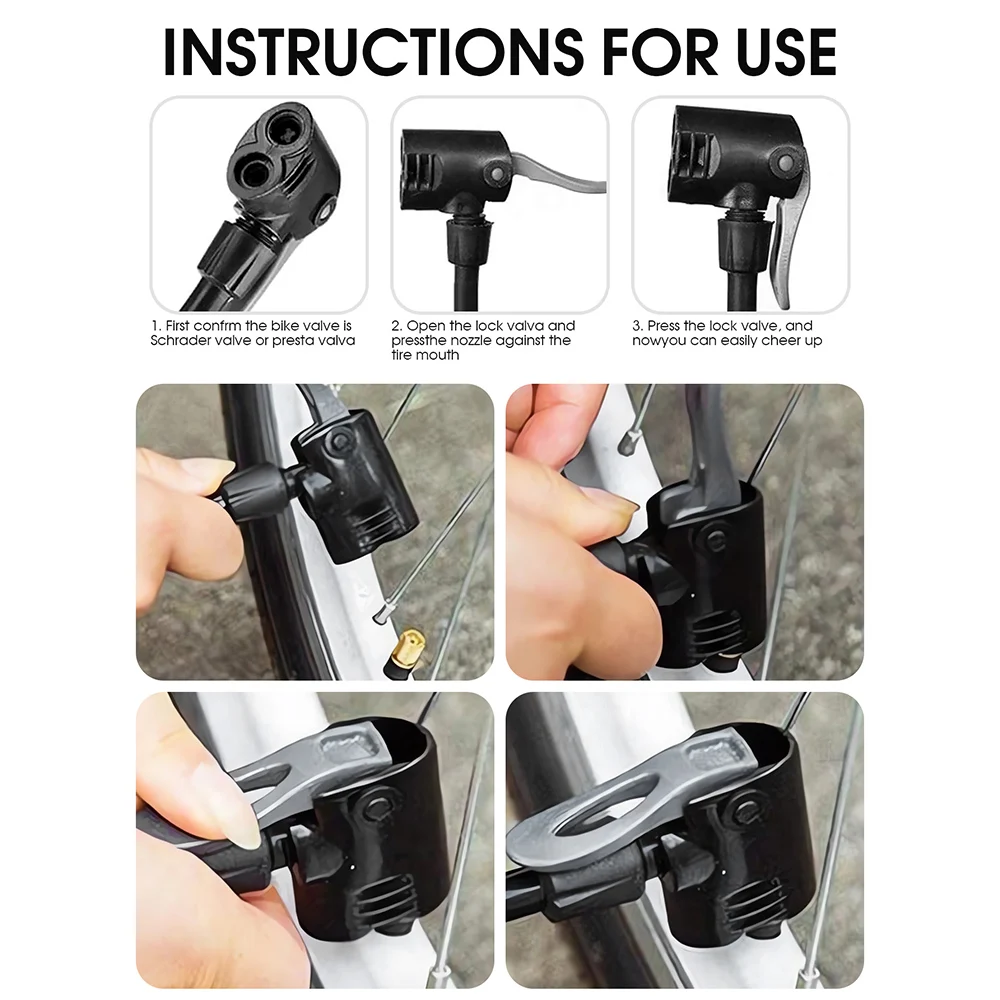 INSTRUCTIONS FOR USE

1. First confrm the bike valve is Schrader valve or presta valva

2. Open the lock valva and pressthe nozzle against the tire mouth

3. Press the lock valve, and nowyou can easily cheer up