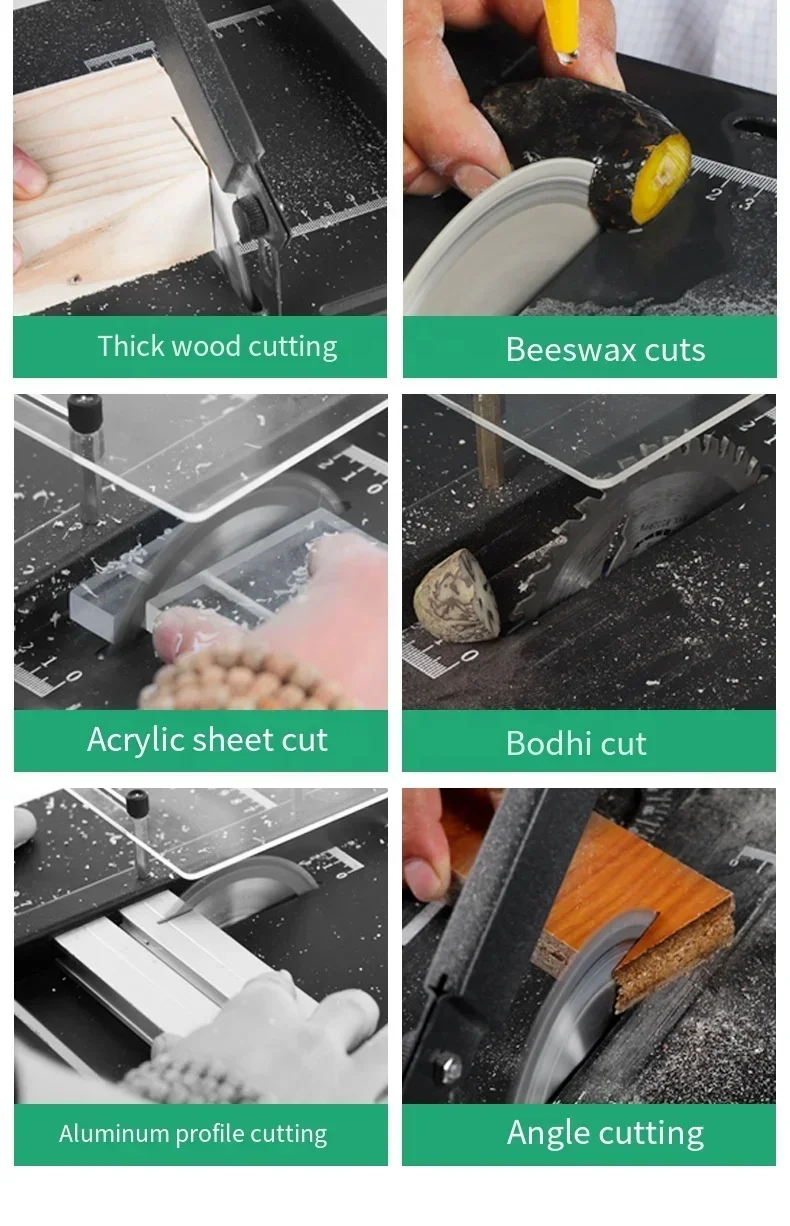 Thick wood cutting

Beeswax cuts

Acrylic sheet cut

Bodhi cut

Aluminum profile cutting

Angle cutting