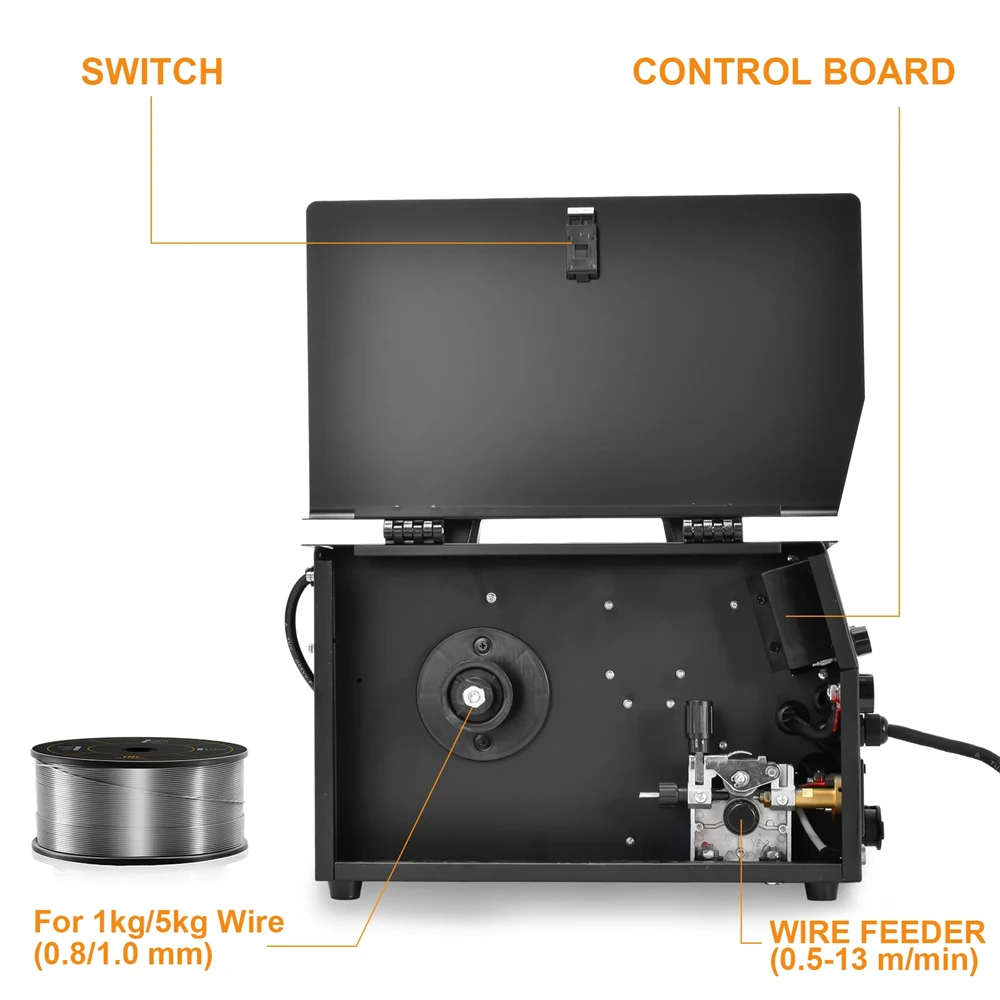 SWITCH

CONTROL BOARD

For 1kg/5kg Wire
(0.8/1.0 mm)

WIRE FEEDER
(0.5-13 m/min)