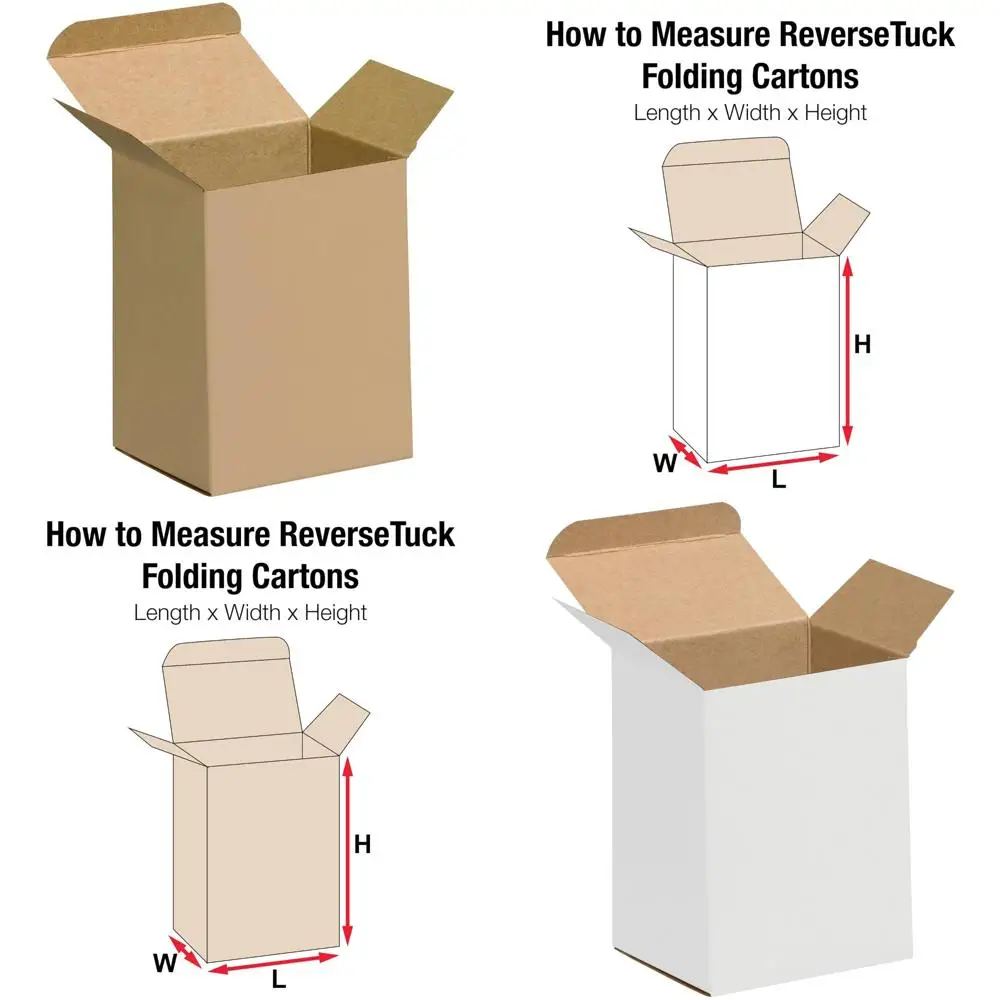 How to Measure ReverseTuck Folding Cartons
Length x Width x Height

H
W
L

How to Measure ReverseTuck Folding Cartons
Length x Width x Height

H
W
L