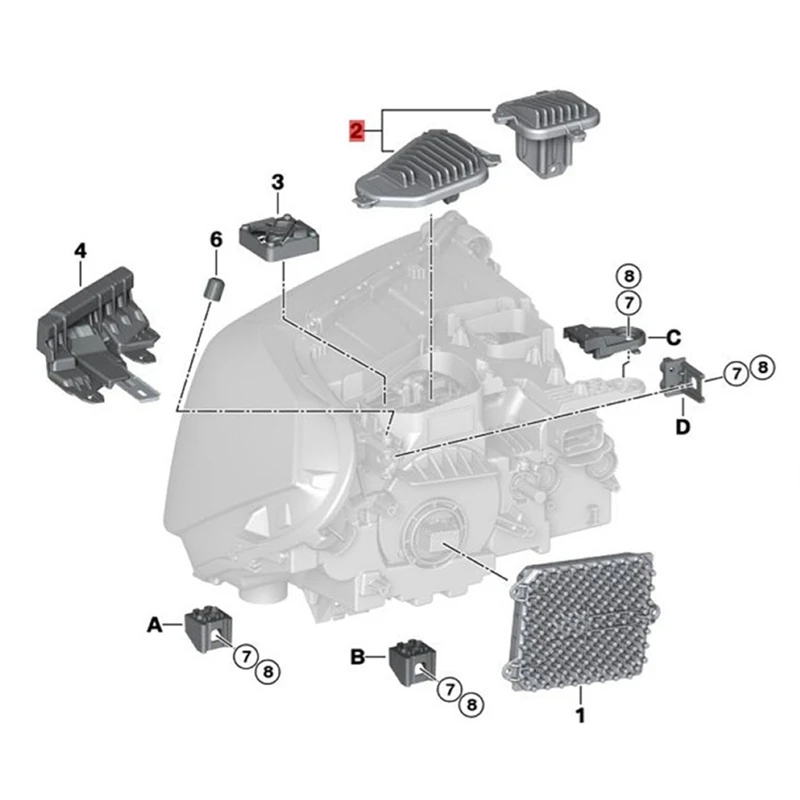 2
3
4
6
8
7
C
7 8
D
A
7 8
B
7 8
1