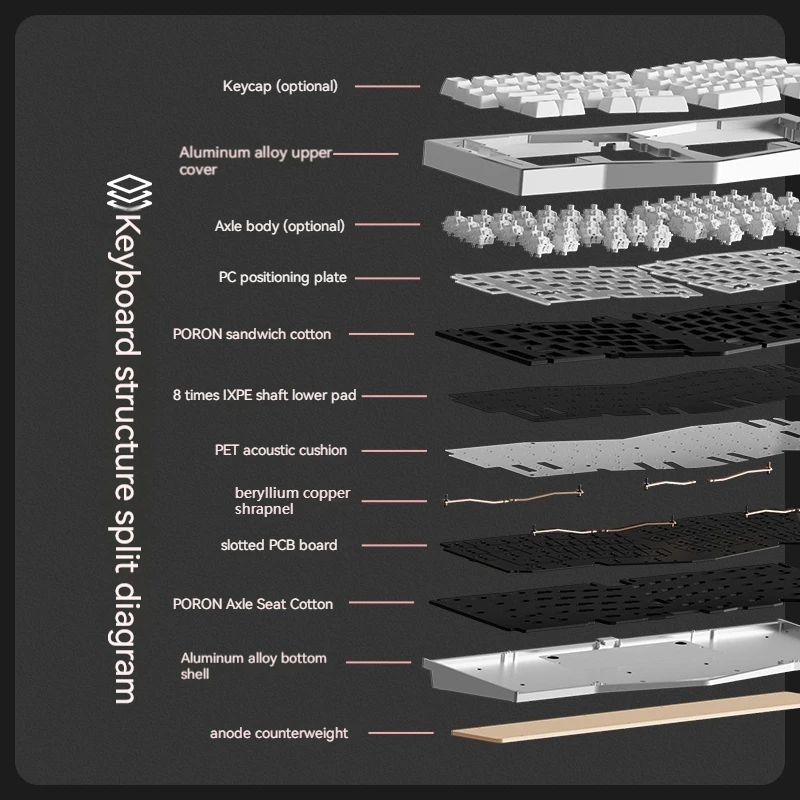 Keyboard structure split diagram

Keycap (optional)

Aluminum alloy upper cover

Axle body (optional)

PC positioning plate

PORON sandwich cotton

8 times IXPE shaft lower pad

PET acoustic cushion

beryllium copper shrapnel

slotted PCB board

PORON Axle Seat Cotton

Aluminum alloy bottom shell

anode counterweight