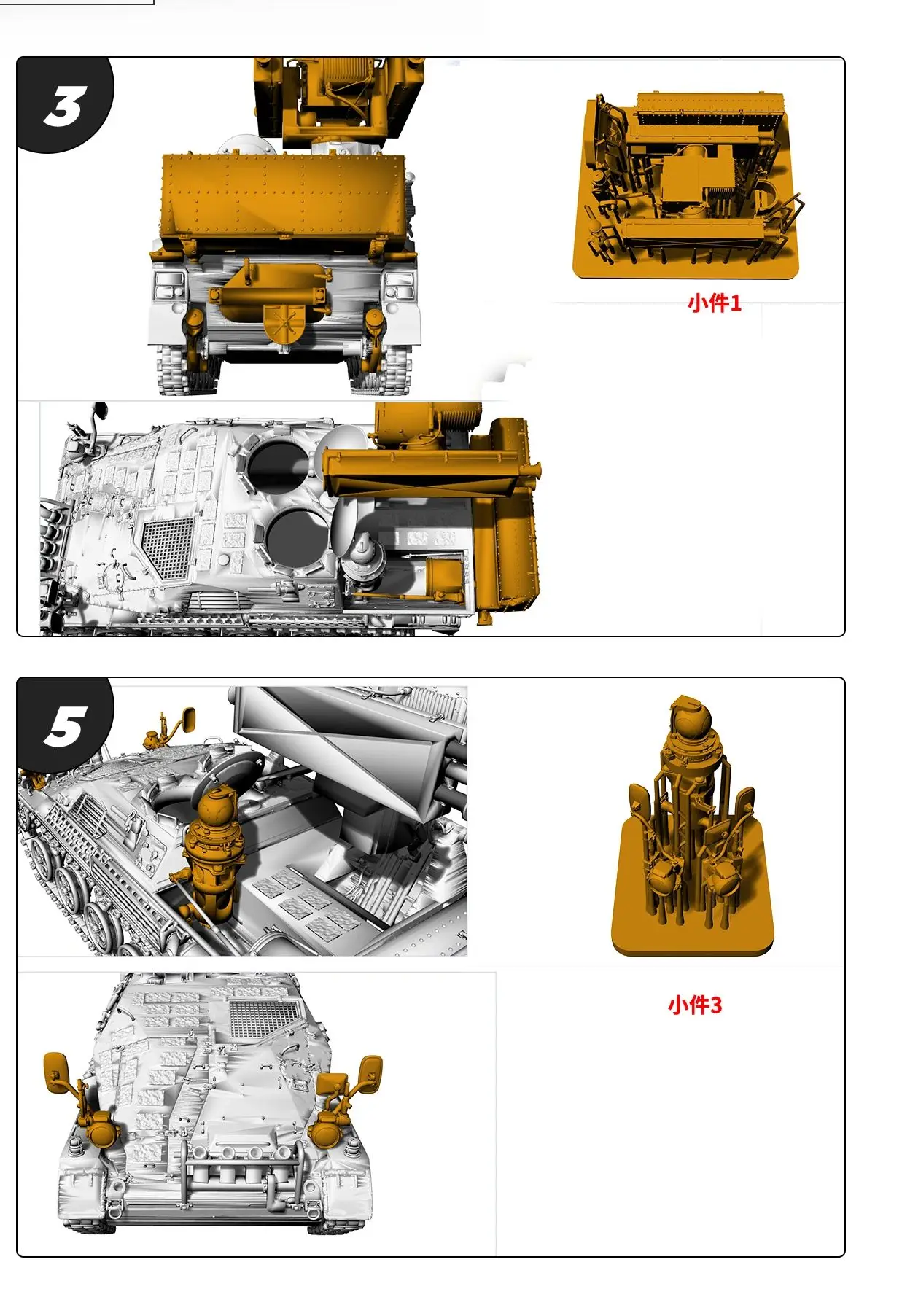 3

小件1

5

小件3