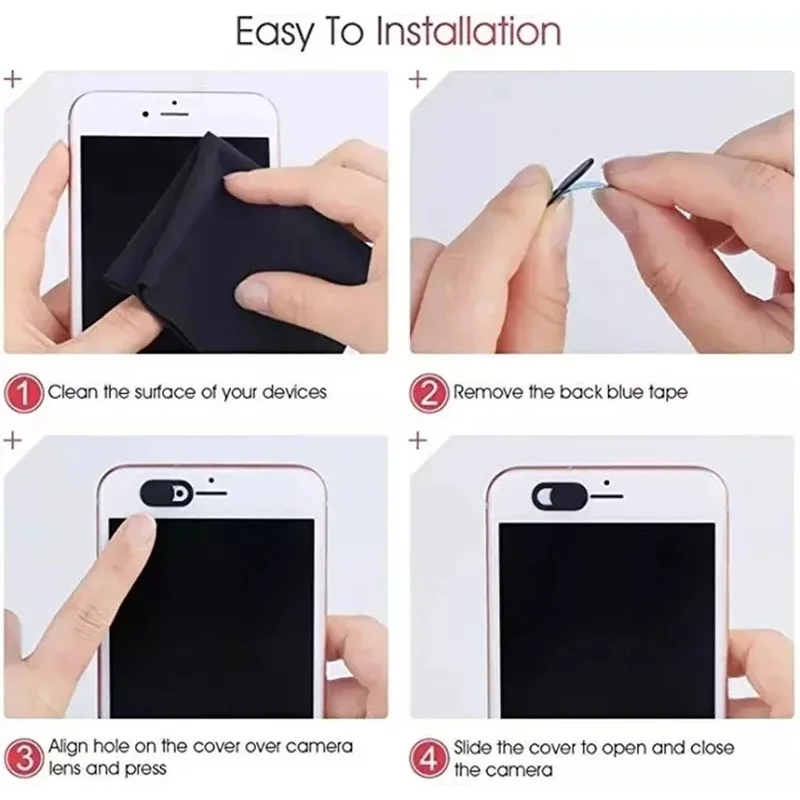 Easy To Installation

1 Clean the surface of your devices

2 Remove the back blue tape

3 Align hole on the cover over camera lens and press

4 Slide the cover to open and close the camera