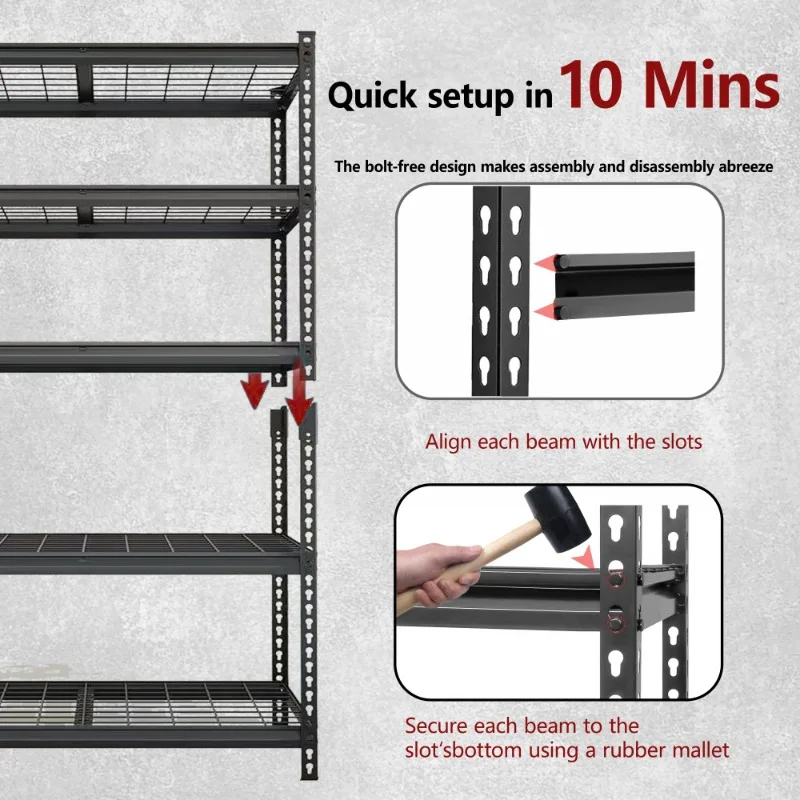 Quick setup in 10 Mins

The bolt-free design makes assembly and disassembly abreeze

Align each beam with the slots

Secure each beam to the slot'sbottom using a rubber mallet