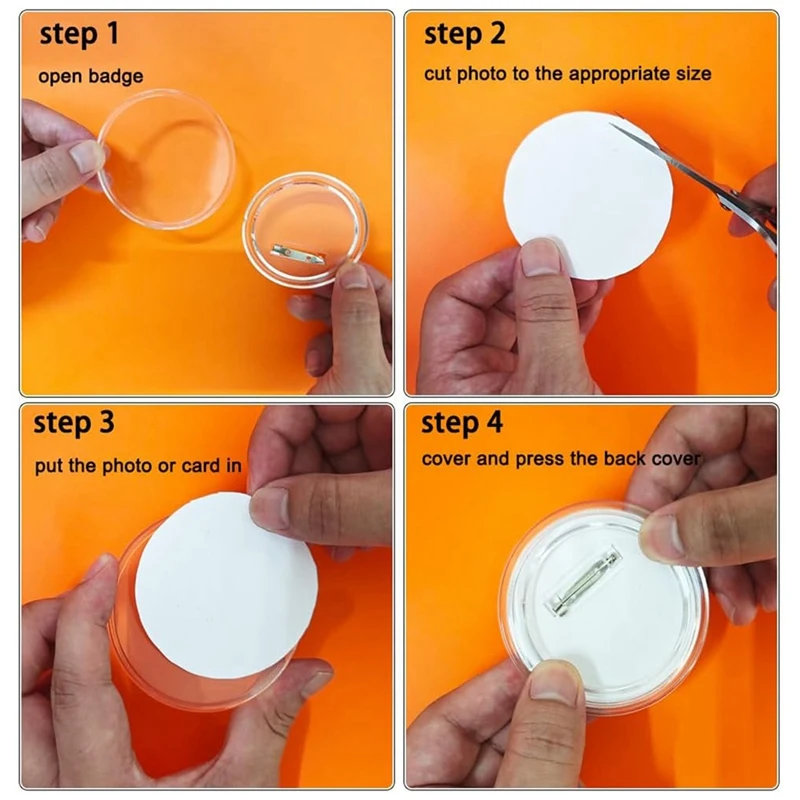 step 1
open badge

step 2
cut photo to the appropriate size

step 3
put the photo or card in

step 4
cover and press the back cover