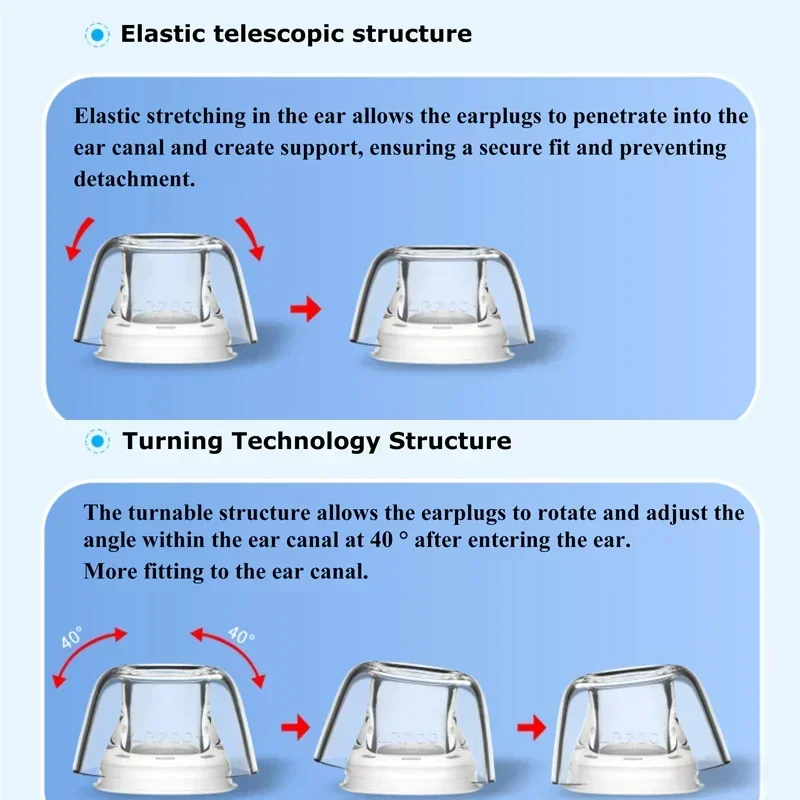 Elastic telescopic structure

Elastic stretching in the ear allows the earplugs to penetrate into the ear canal and create support, ensuring a secure fit and preventing detachment.

Turning Technology Structure

The turnable structure allows the earplugs to rotate and adjust the angle within the ear canal at 40 ° after entering the ear.
More fitting to the ear canal.

40°

40°