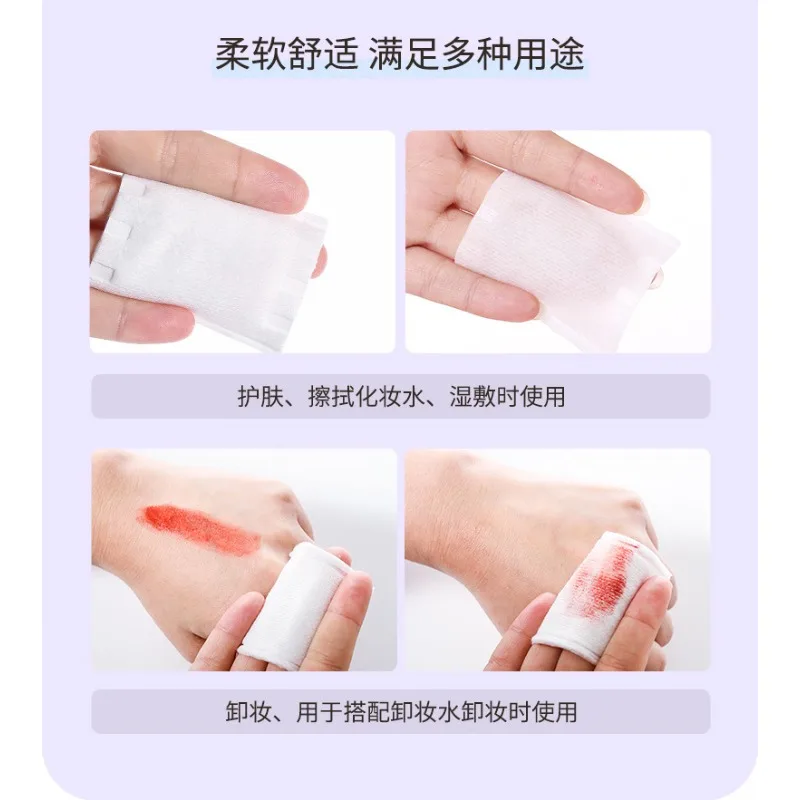 柔软舒适 满足多种用途

护肤、擦拭化妆水、湿敷时使用

卸妆、用于搭配卸妆水卸妆时使用