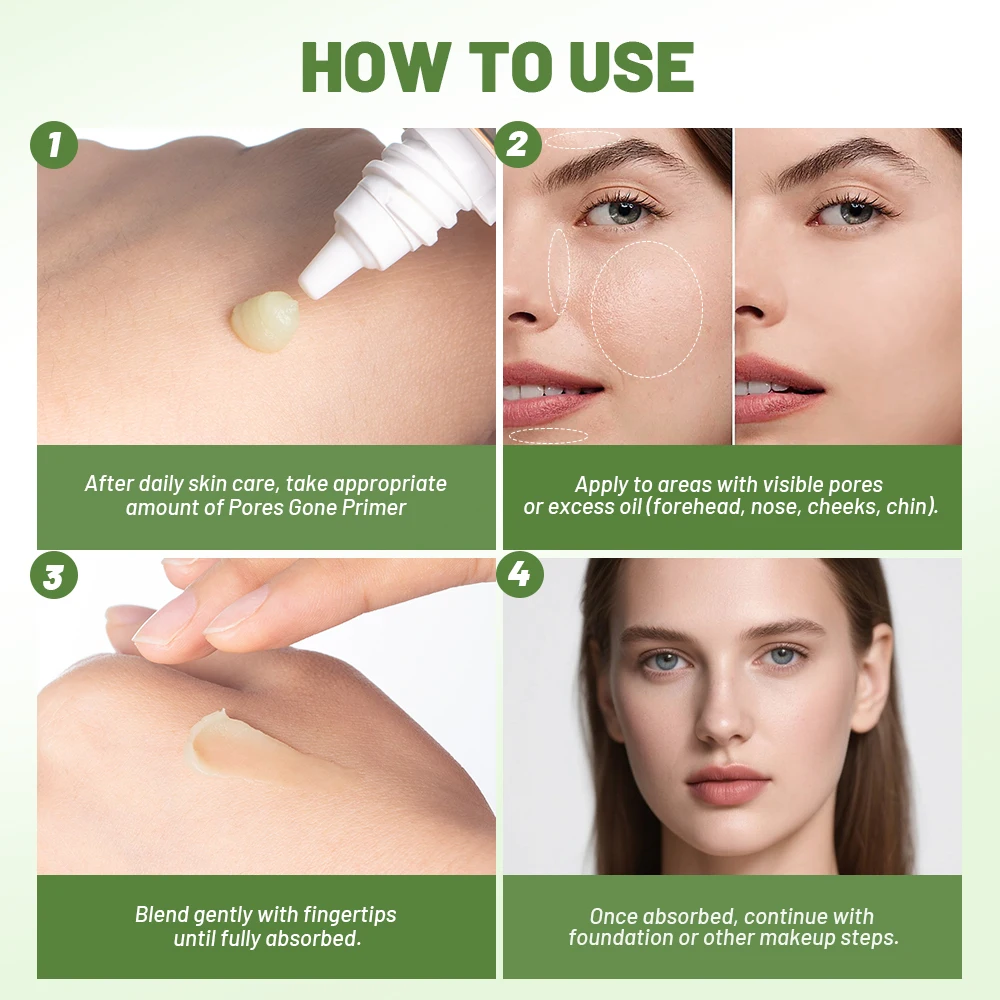 HOW TO USE

1

After daily skin care, take appropriate amount of Pores Gone Primer

2

Apply to areas with visible pores or excess oil (forehead, nose, cheeks, chin).

3

Blend gently with fingertips until fully absorbed.

4

Once absorbed, continue with foundation or other makeup steps.