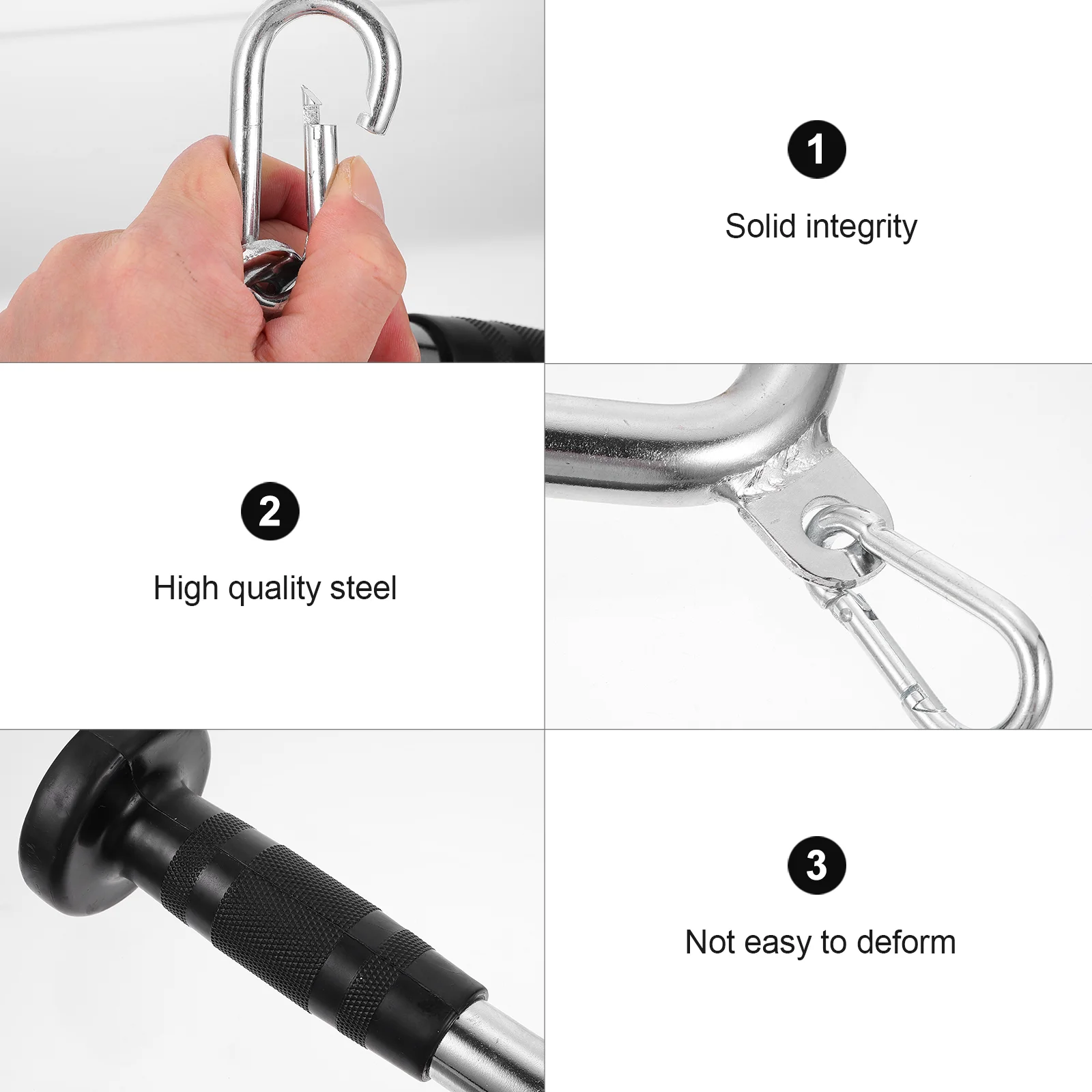 1

Solid integrity

2

High quality steel

3

Not easy to deform