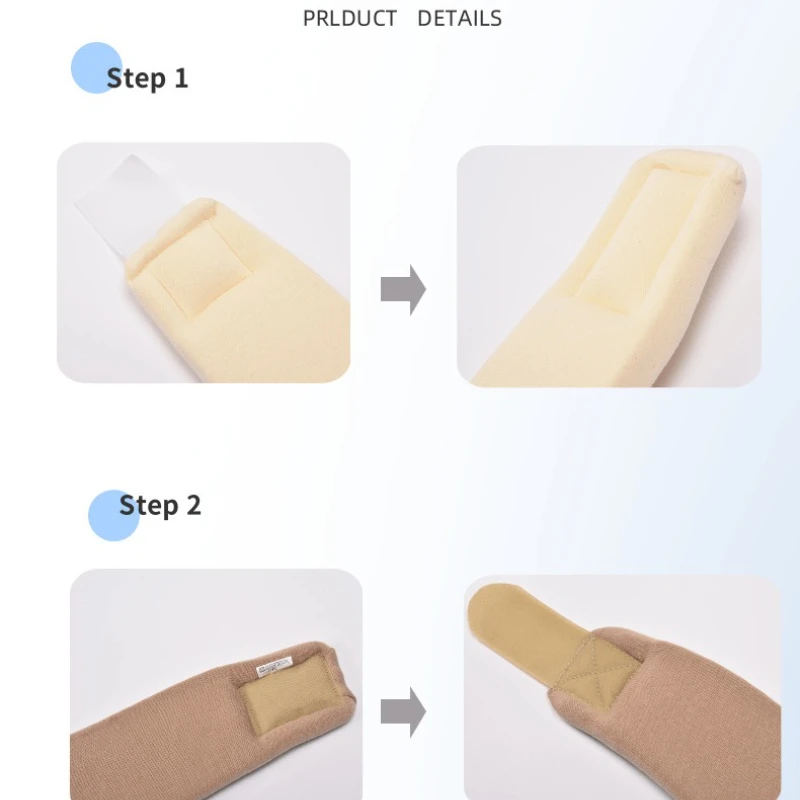 PRLDUCT DETAILS

Step 1

Step 2