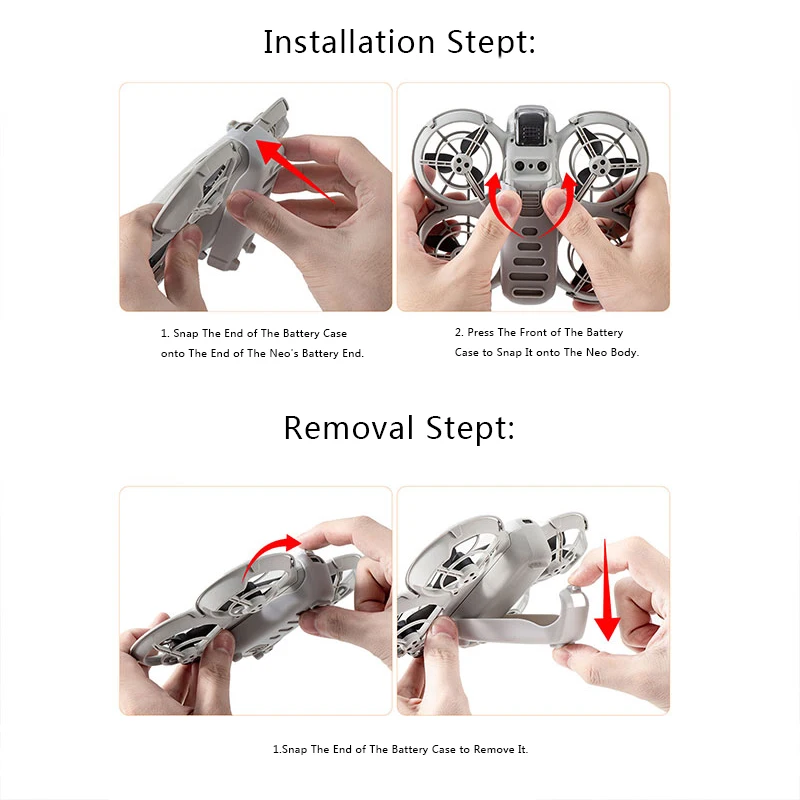 Installation Stept:

1. Snap The End of The Battery Case onto The End of The Neo's Battery End.

2. Press The Front of The Battery Case to Snap It onto The Neo Body.

Removal Stept:

1.Snap The End of The Battery Case to Remove It.