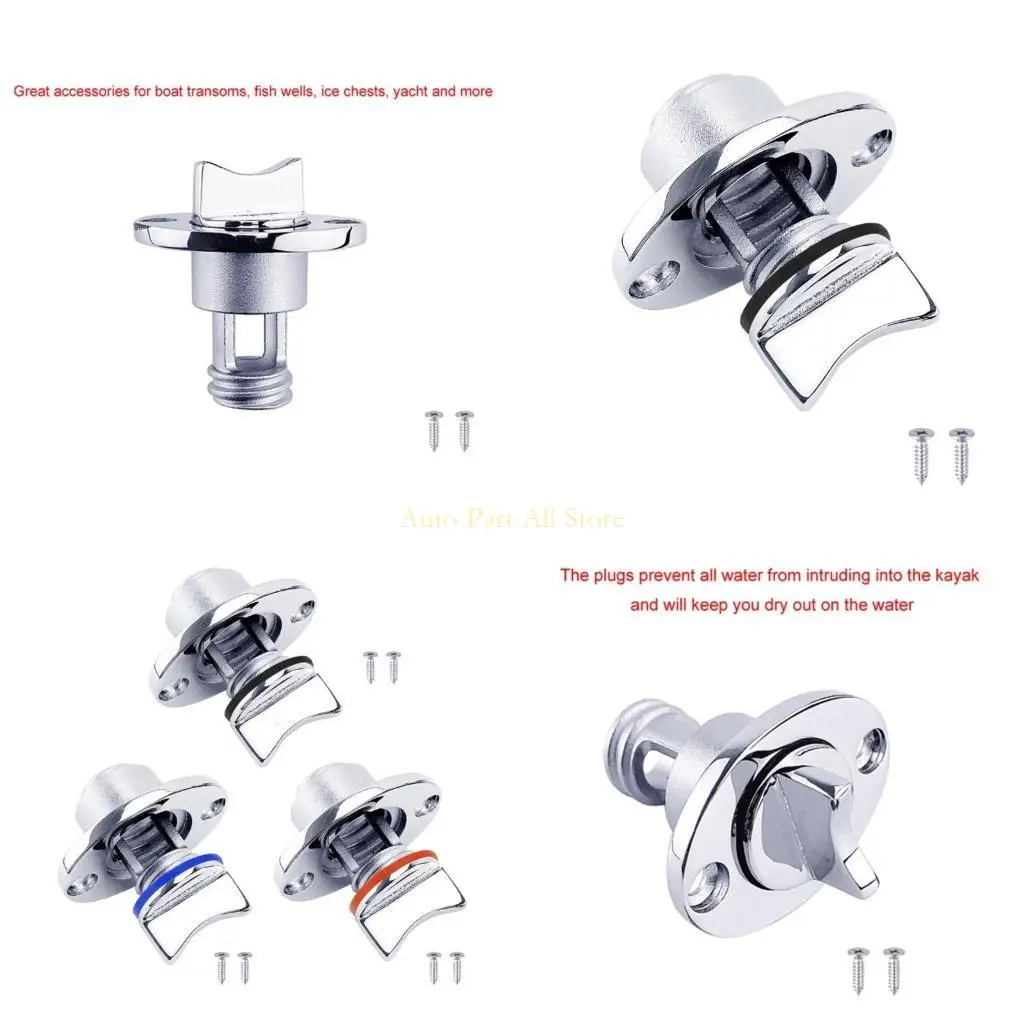 Great accessories for boat transoms, fish wells, ice chests, yacht and more

Auto Part All Store

The plugs prevent all water from intruding into the kayak and will keep you dry out on the water