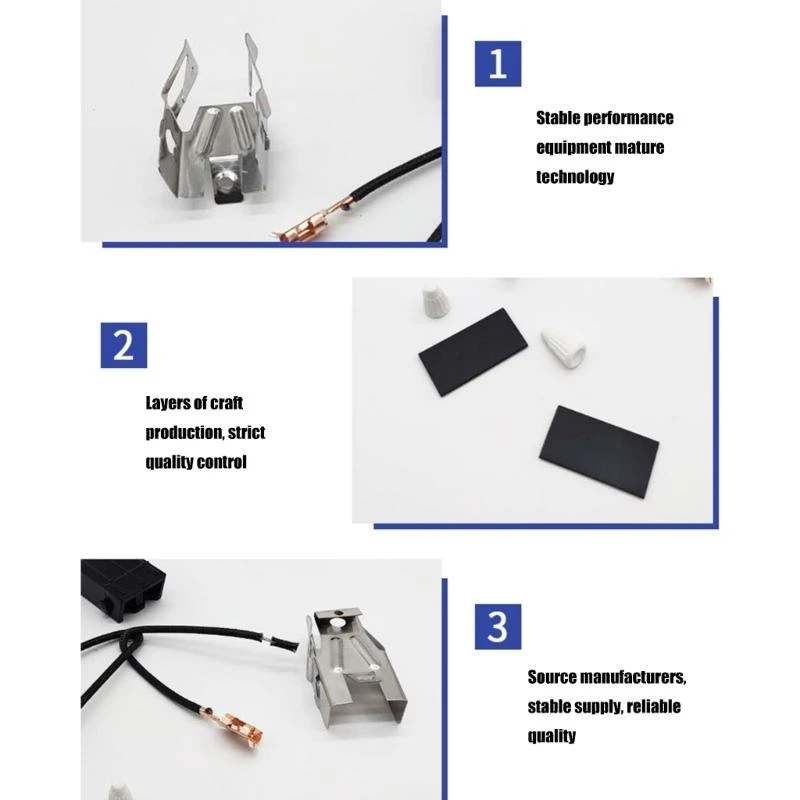 1

Stable performance equipment mature technology

2

Layers of craft production, strict quality control

3

Source manufacturers, stable supply, reliable quality