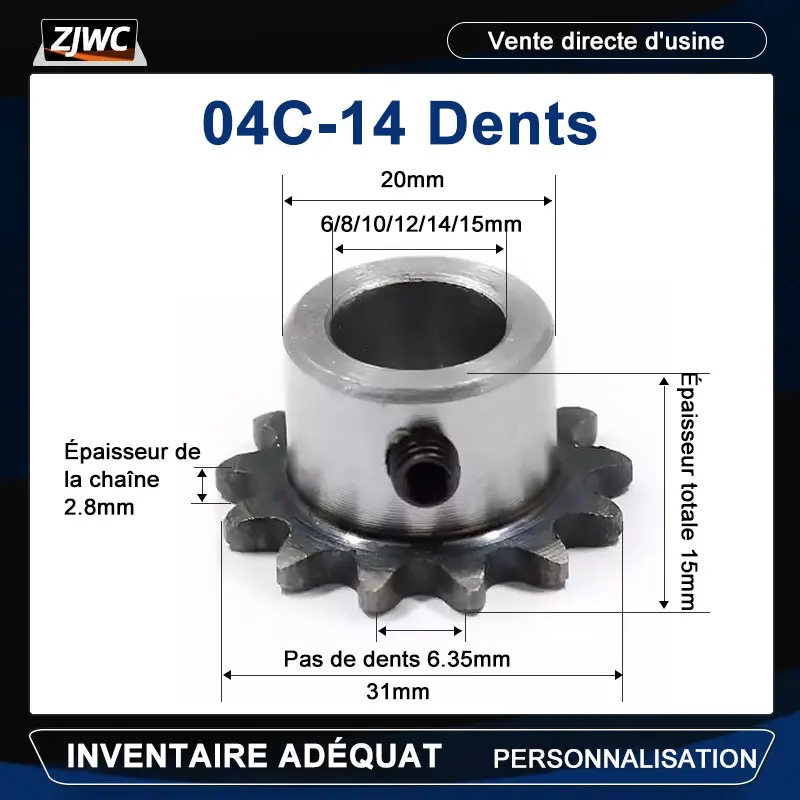 ZJWC

Vente directe d'usine

04C-14 Dents

20mm

6/8/10/12/14/15mm

Épaisseur de la chaîne 2.8mm

Épaisseur totale 15mm

Pas de dents 6.35mm

31mm

INVENTAIRE ADÉQUAT

PERSONNALISATION