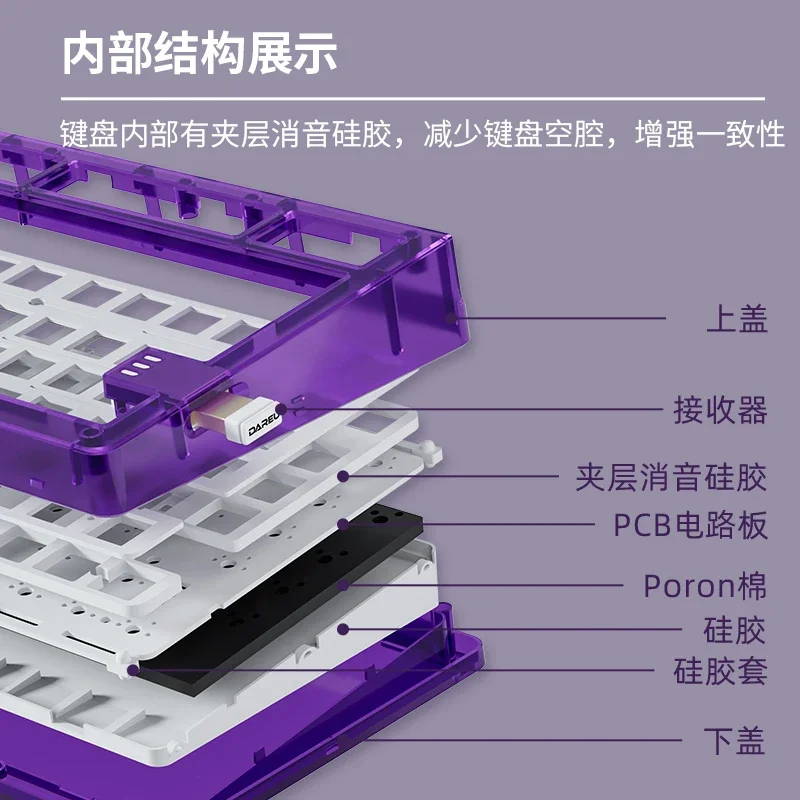 内部结构展示

键盘内部有夹层消音硅胶，减少键盘空腔，增强一致性

上盖

DAREU

接收器

夹层消音硅胶

PCB电路板

Poron棉

硅胶

硅胶套

下盖