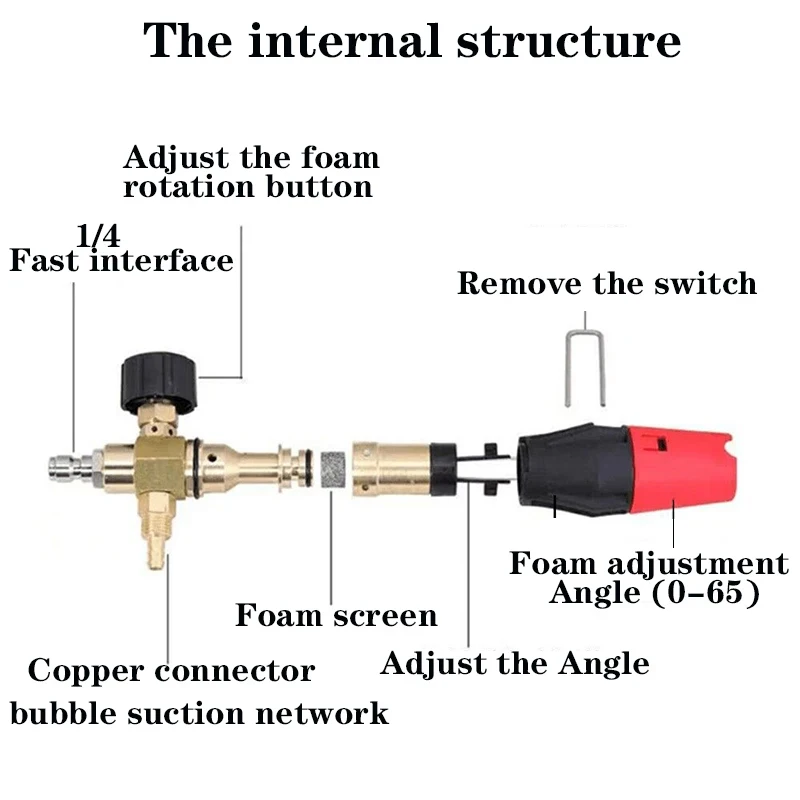 The internal structure

Adjust the foam rotation button

1/4
Fast interface

Remove the switch

Foam adjustment
Angle (0-65)

Foam screen

Adjust the Angle

Copper connector
bubble suction network