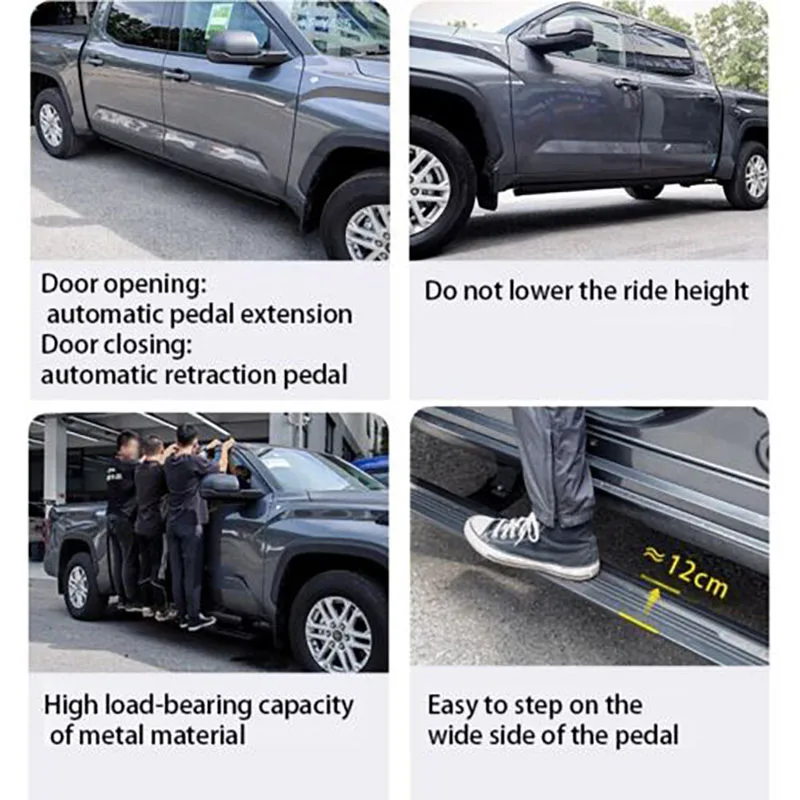 Door opening:
automatic pedal extension
Door closing:
automatic retraction pedal

Do not lower the ride height

High load-bearing capacity of metal material

≈12cm

Easy to step on the wide side of the pedal