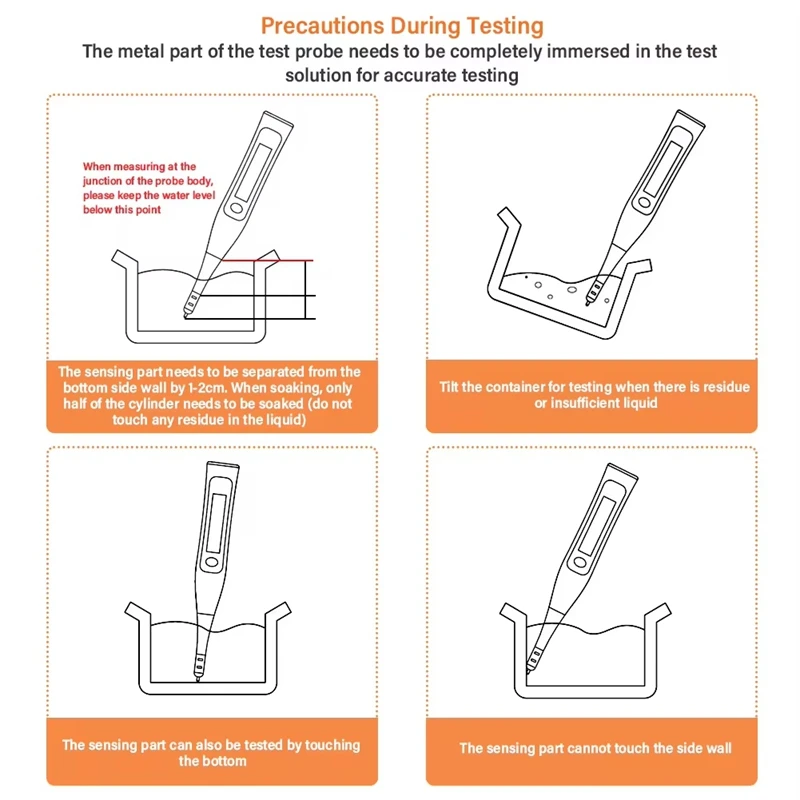 Precautions During Testing

The metal part of the test probe needs to be completely immersed in the test solution for accurate testing

When measuring at the junction of the probe body, please keep the water level below this point

The sensing part needs to be separated from the bottom side wall by 1-2cm. When soaking, only half of the cylinder needs to be soaked (do not touch any residue in the liquid)

Tilt the container for testing when there is residue or insufficient liquid

The sensing part can also be tested by touching the bottom

The sensing part cannot touch the side wall