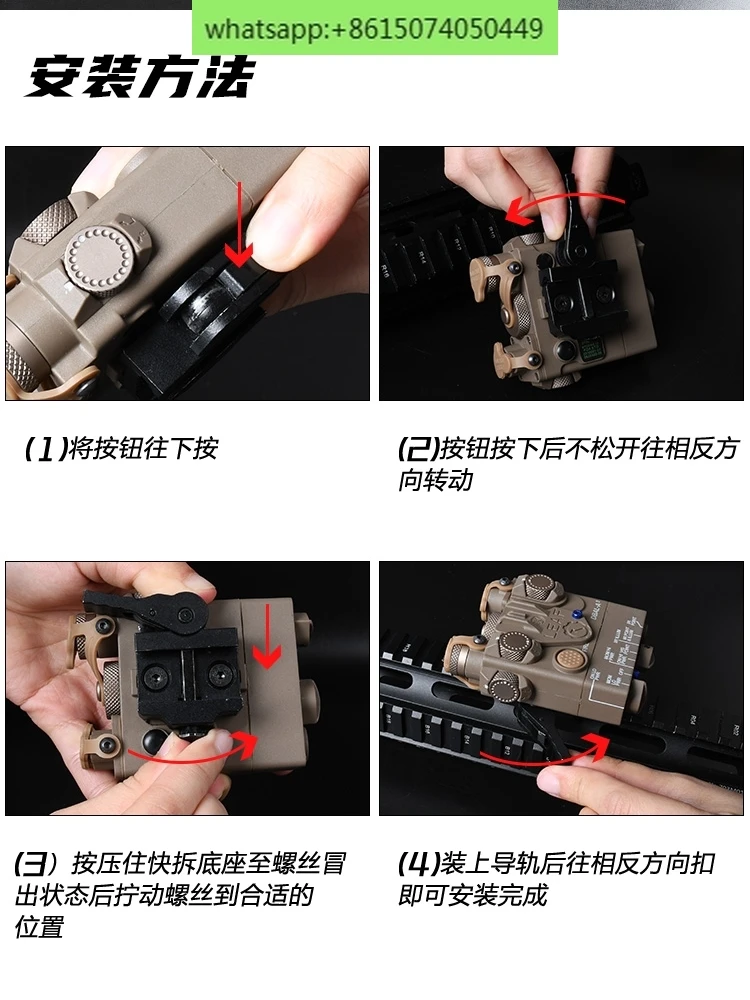 whatsapp:+8615074050449

安装方法

(1)将按钮往下按

(2)按钮按下后不松开往相反方向转动

(3）按压住快拆底座至螺丝冒出状态后拧动螺丝到合适的位置

(4)装上导轨后往相反方向扣即可安装完成