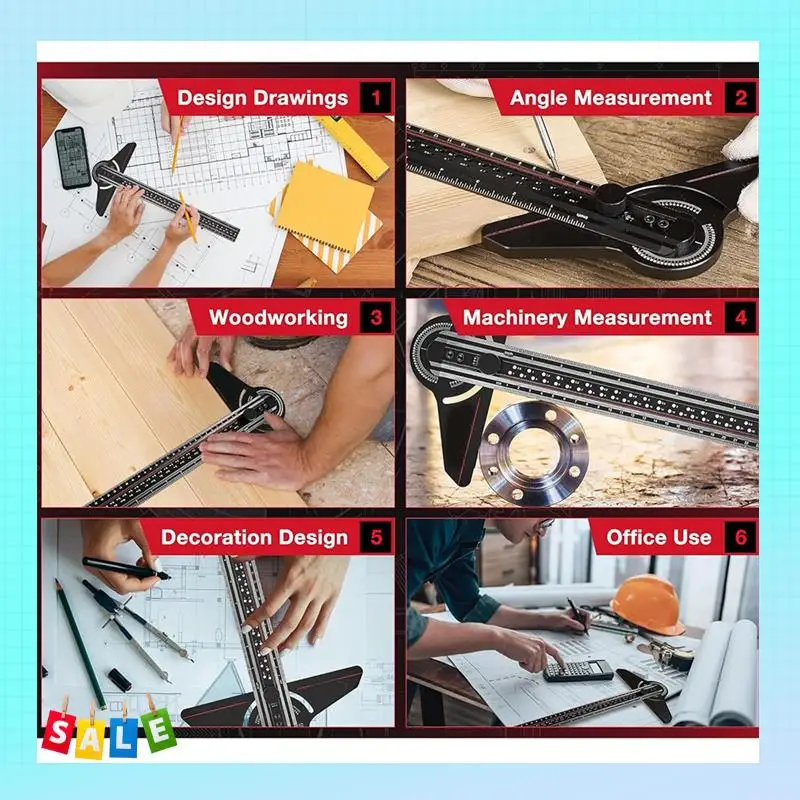 Design Drawings 1

Angle Measurement 2

Woodworking 3

Machinery Measurement 4

Decoration Design 5

Office Use 6

SALE