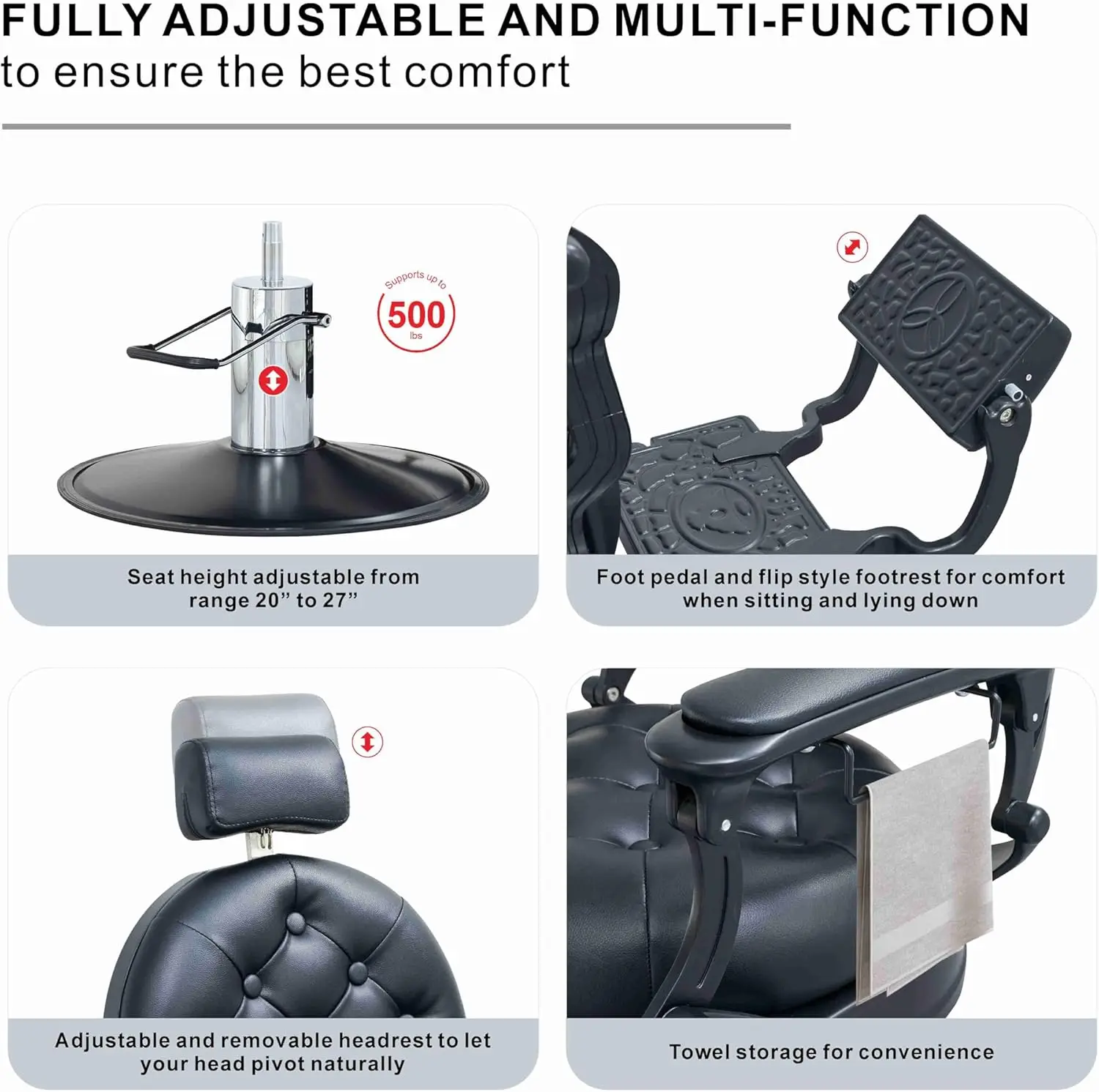 FULLY ADJUSTABLE AND MULTI-FUNCTION
to ensure the best comfort

Supports up to
500
lbs

Seat height adjustable from range 20” to 27”

Foot pedal and flip style footrest for comfort when sitting and lying down

Adjustable and removable headrest to let your head pivot naturally

Towel storage for convenience