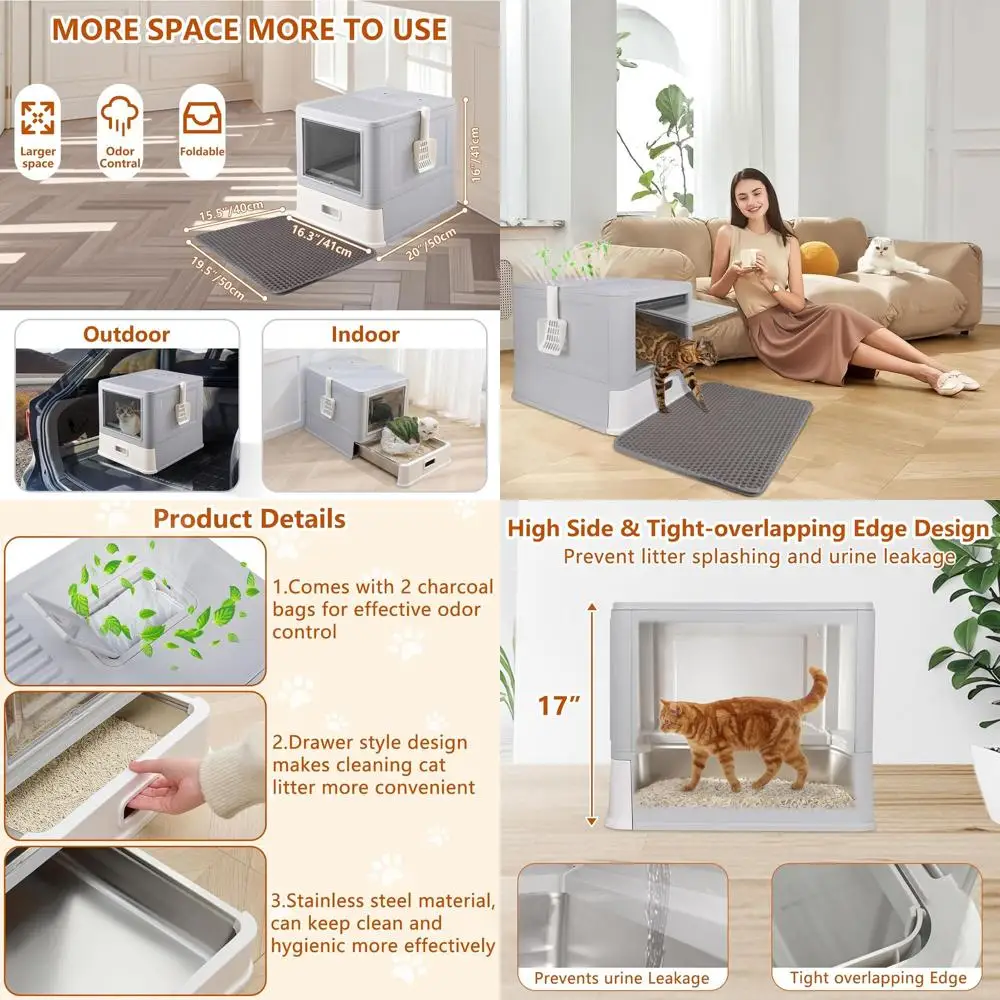 MORE SPACE MORE TO USE

Larger space

Odor Contral

Foldable

16"/41cm

15.8"/40cm

16.3"/41cm

20"/50cm

19.5"/50cm

Outdoor

Indoor

Product Details

1.Comes with 2 charcoal bags for effective odor control

2.Drawer style design makes cleaning cat litter more convenient

3.Stainless steel material, can keep clean and hygienic more effectively

High Side & Tight-overlapping Edge Design

Prevent litter splashing and urine leakage

17"

Prevents urine Leakage

Tight overlapping Edge