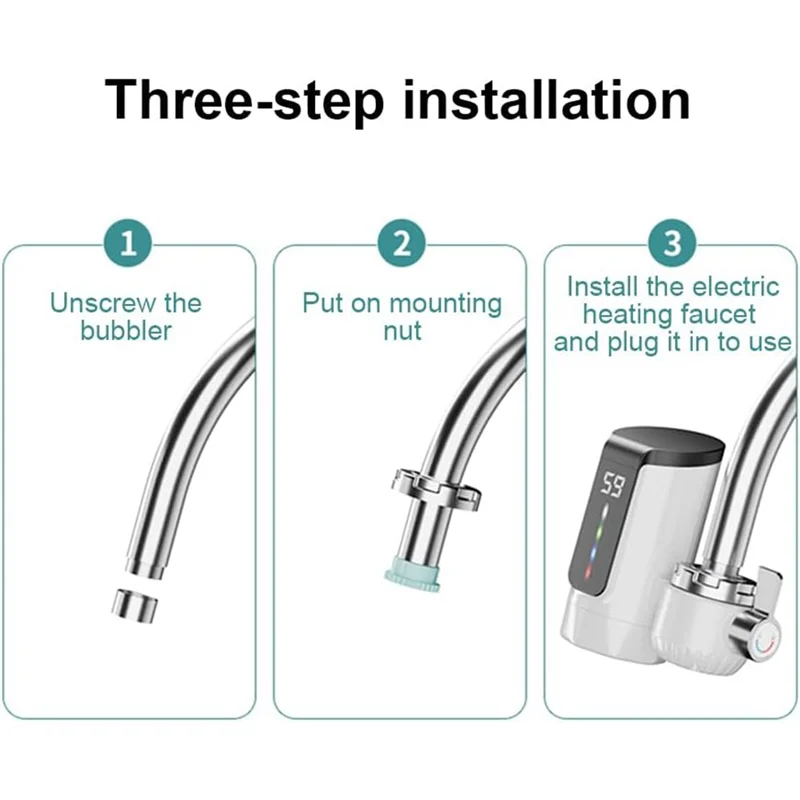 Three-step installation

1

Unscrew the bubbler

2

Put on mounting nut

3

Install the electric heating faucet and plug it in to use

59