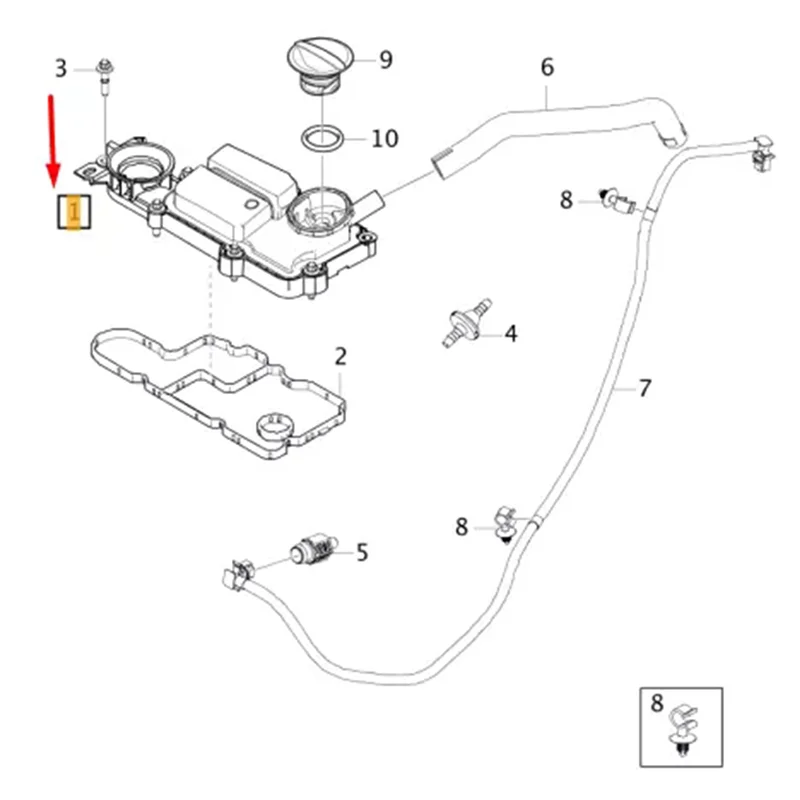 3
9
6
10
1
8
4
2
7
8
5
8