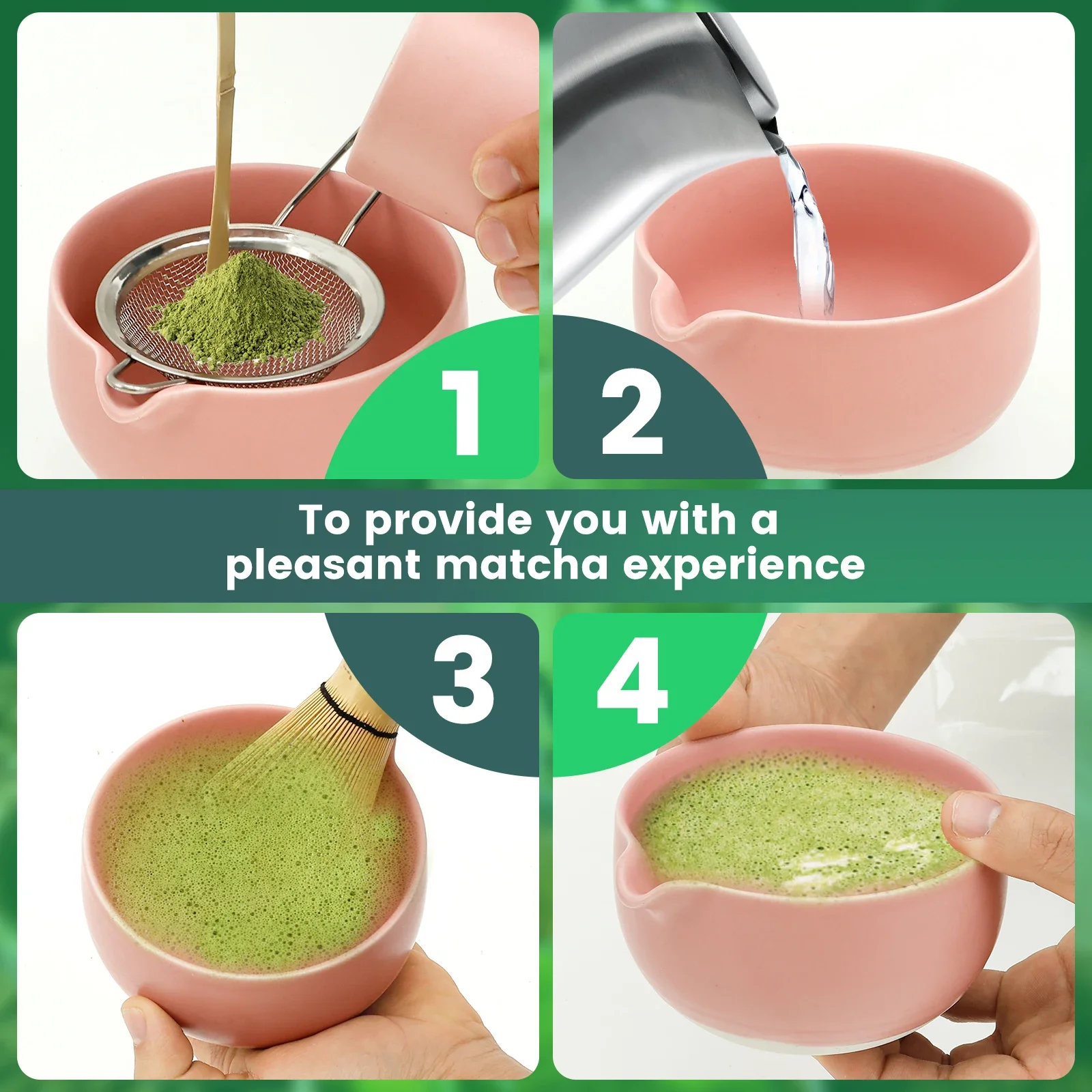 1

2

To provide you with a pleasant matcha experience

3

4