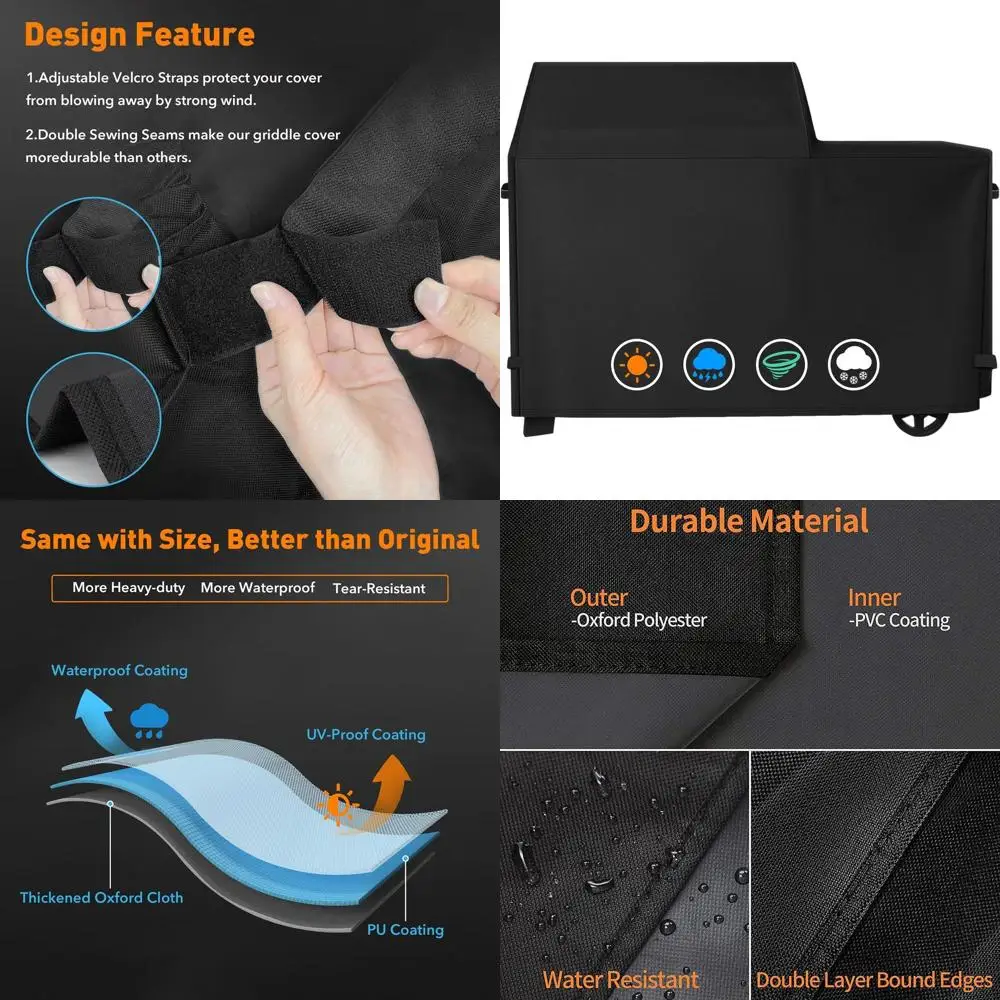 Design Feature

1.Adjustable Velcro Straps protect your cover from blowing away by strong wind.

2.Double Sewing Seams make our griddle cover moredurable than others.

Same with Size, Better than Original

More Heavy-duty More Waterproof Tear-Resistant

Waterproof Coating

UV-Proof Coating

Thickened Oxford Cloth

PU Coating

Durable Material

Outer
-Oxford Polyester

Inner
-PVC Coating

Water Resistant

Double Layer Bound Edges