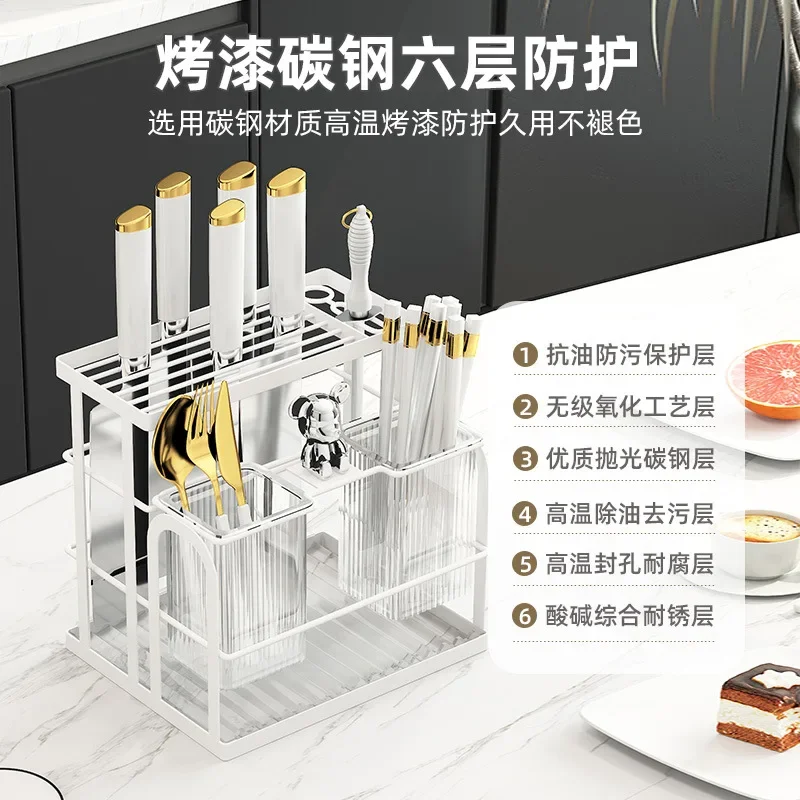 烤漆碳钢六层防护

选用碳钢材质高温烤漆防护久用不褪色

1 抗油防污保护层

2 无级氧化工艺层

3 优质抛光碳钢层

4 高温除油去污层

5 高温封孔耐腐层

6 酸碱综合耐锈层