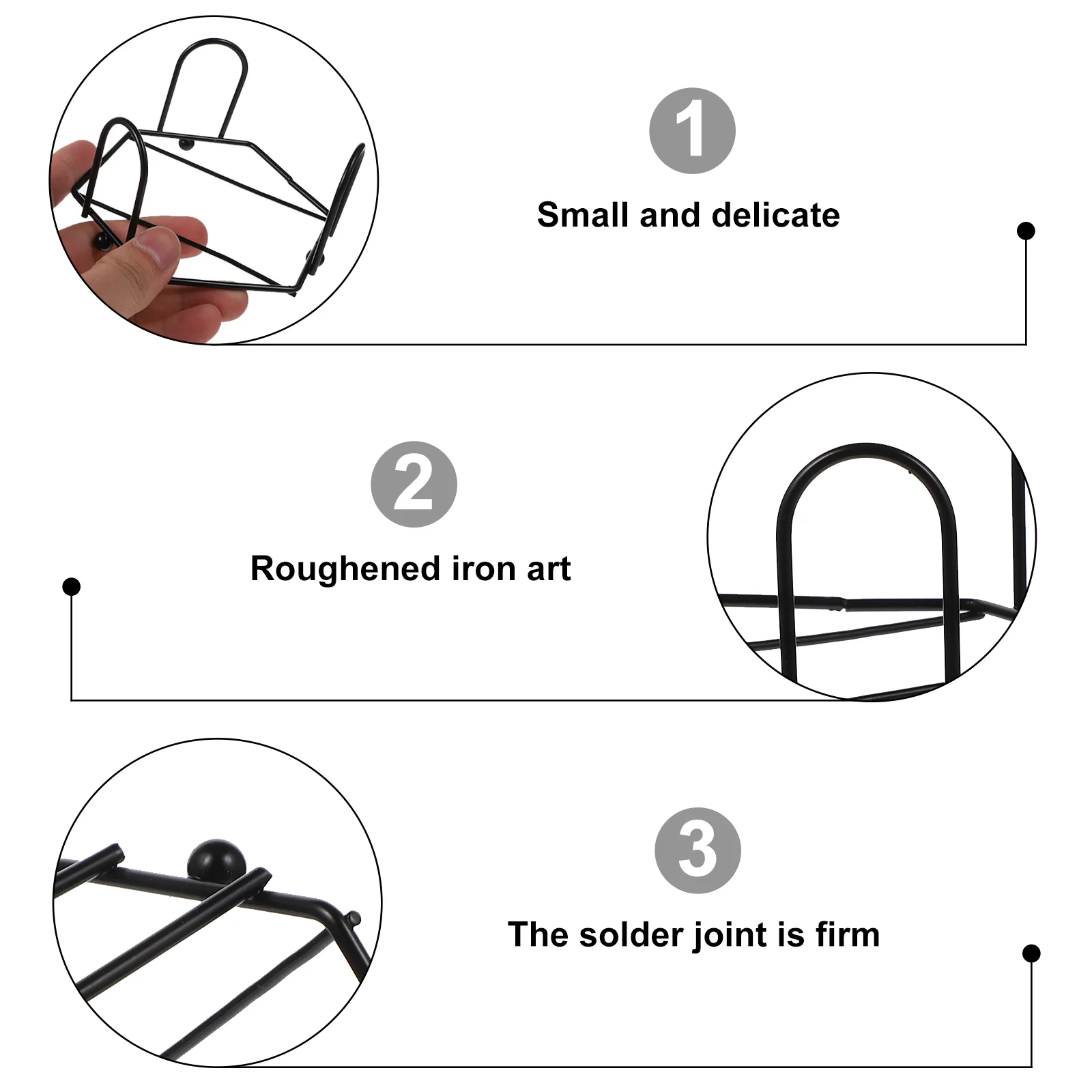 1

Small and delicate

2

Roughened iron art

3

The solder joint is firm