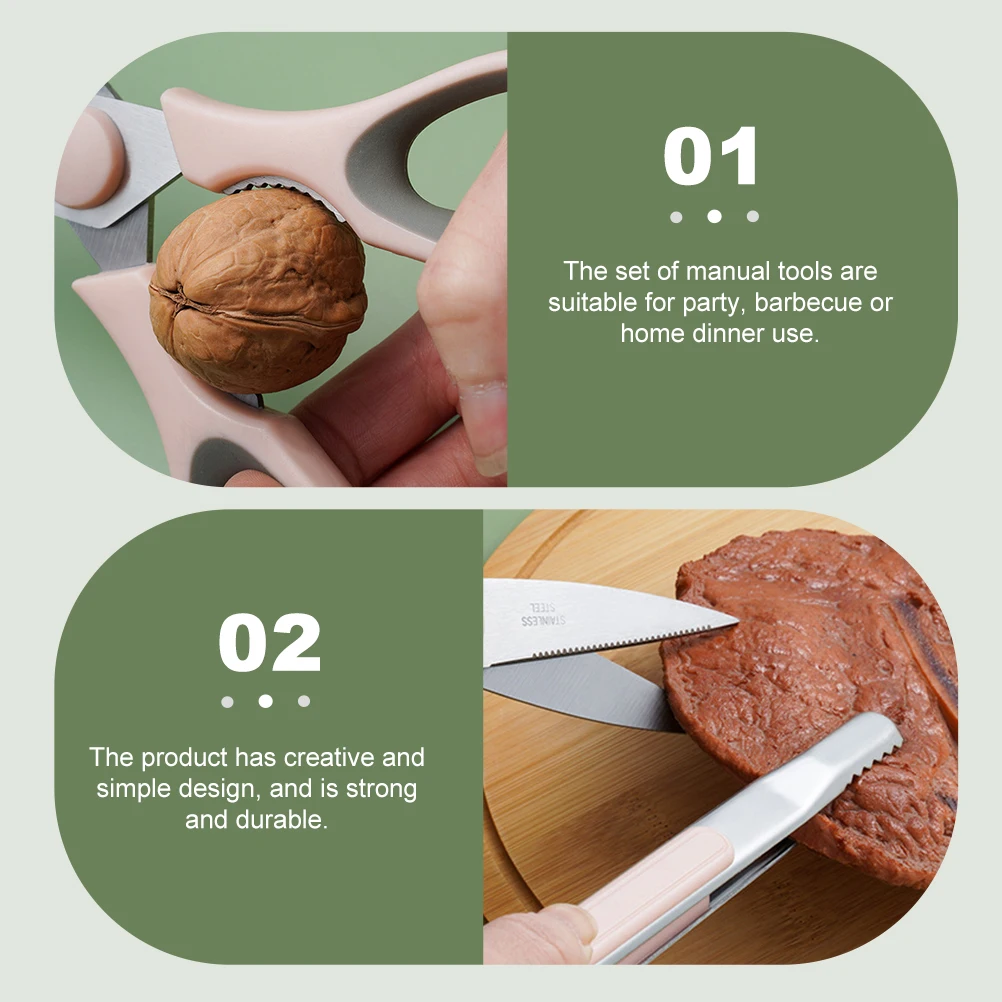 01

The set of manual tools are suitable for party, barbecue or home dinner use.

02

The product has creative and simple design, and is strong and durable.

STAINLESS STEEL