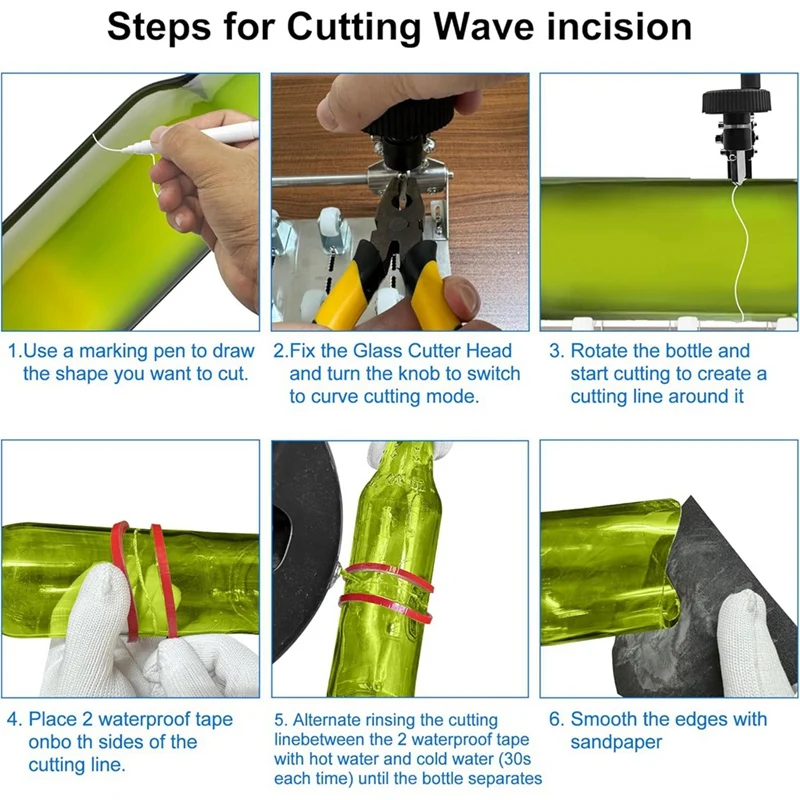 Steps for Cutting Wave incision

1.Use a marking pen to draw the shape you want to cut.

2.Fix the Glass Cutter Head and turn the knob to switch to curve cutting mode.

3. Rotate the bottle and start cutting to create a cutting line around it

4. Place 2 waterproof tape onbo th sides of the cutting line.

5. Alternate rinsing the cutting linebetween the 2 waterproof tape with hot water and cold water (30s each time) until the bottle separates

6. Smooth the edges with sandpaper