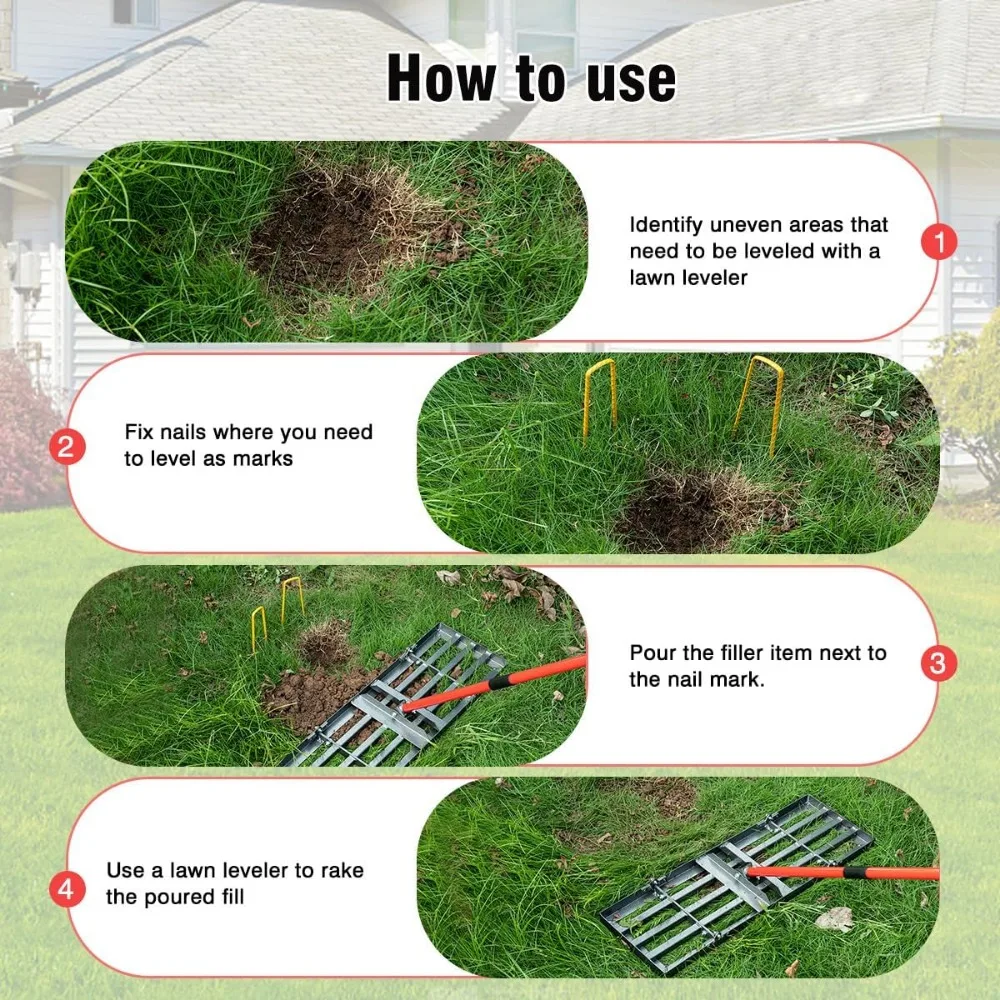 How to use

Identify uneven areas that need to be leveled with a lawn leveler

1

2

Fix nails where you need to level as marks

Pour the filler item next to the nail mark.

3

4

Use a lawn leveler to rake the poured fill