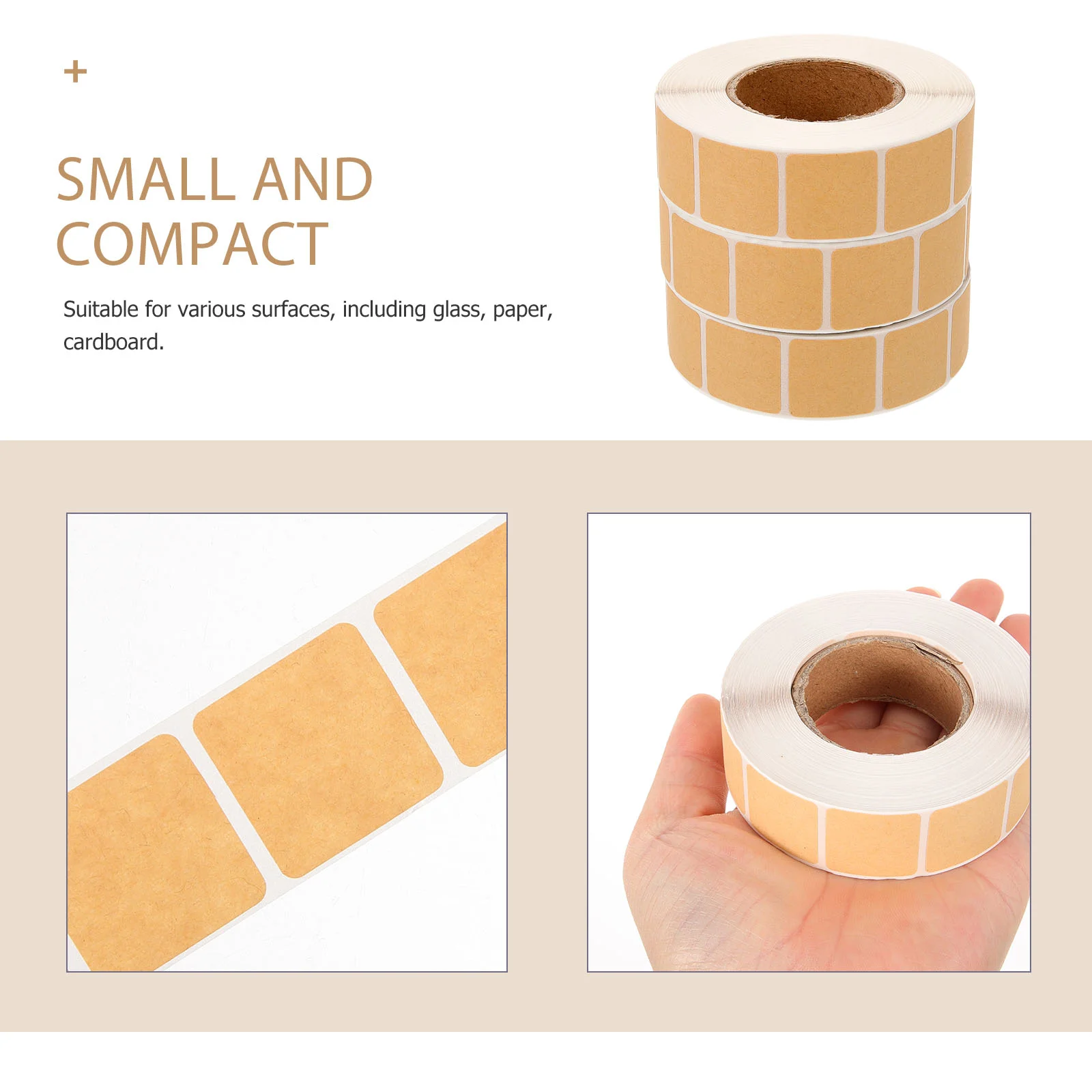 +

SMALL AND COMPACT

Suitable for various surfaces, including glass, paper, cardboard.