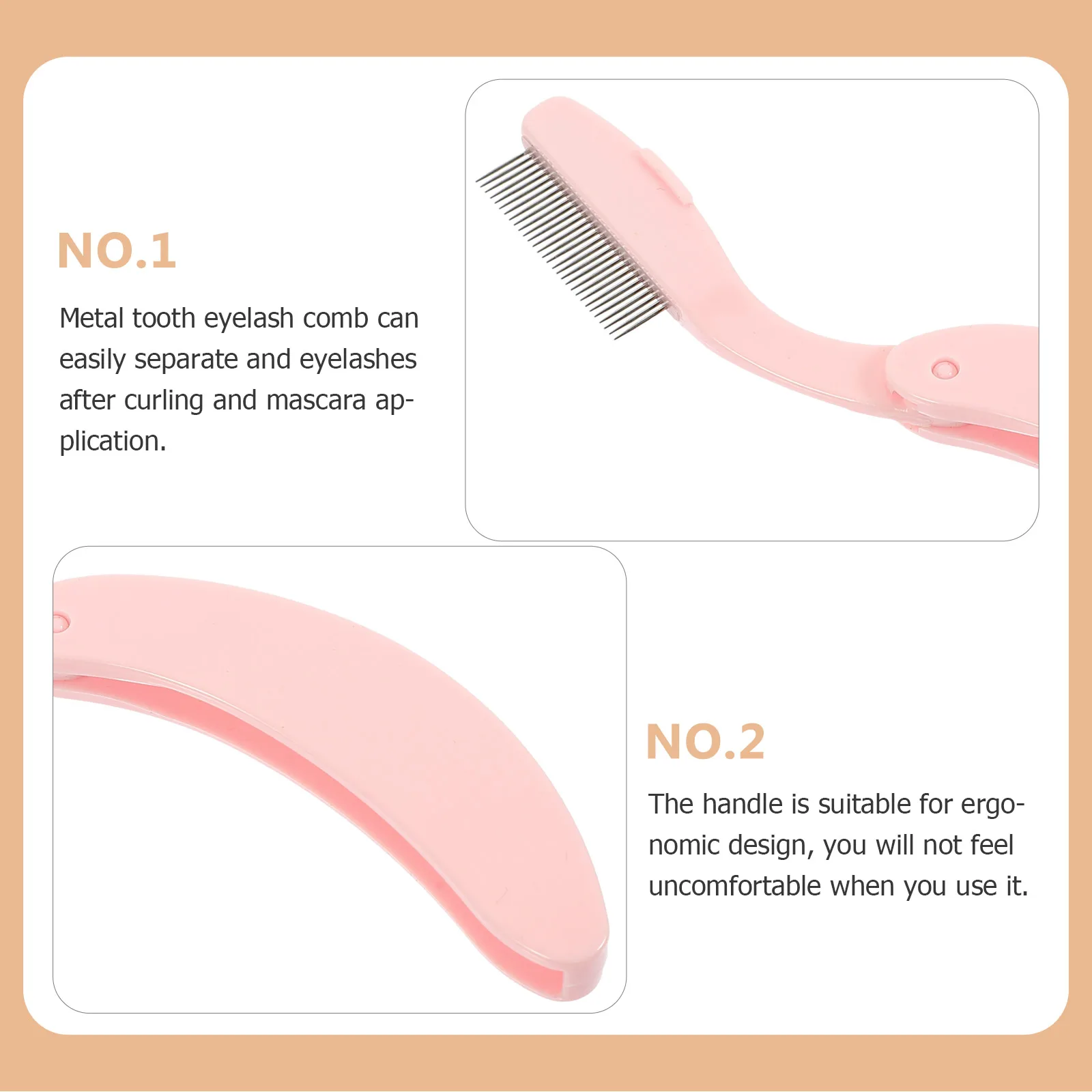 NO.1

Metal tooth eyelash comb can easily separate and eyelashes after curling and mascara application.

NO.2

The handle is suitable for ergonomic design, you will not feel uncomfortable when you use it.