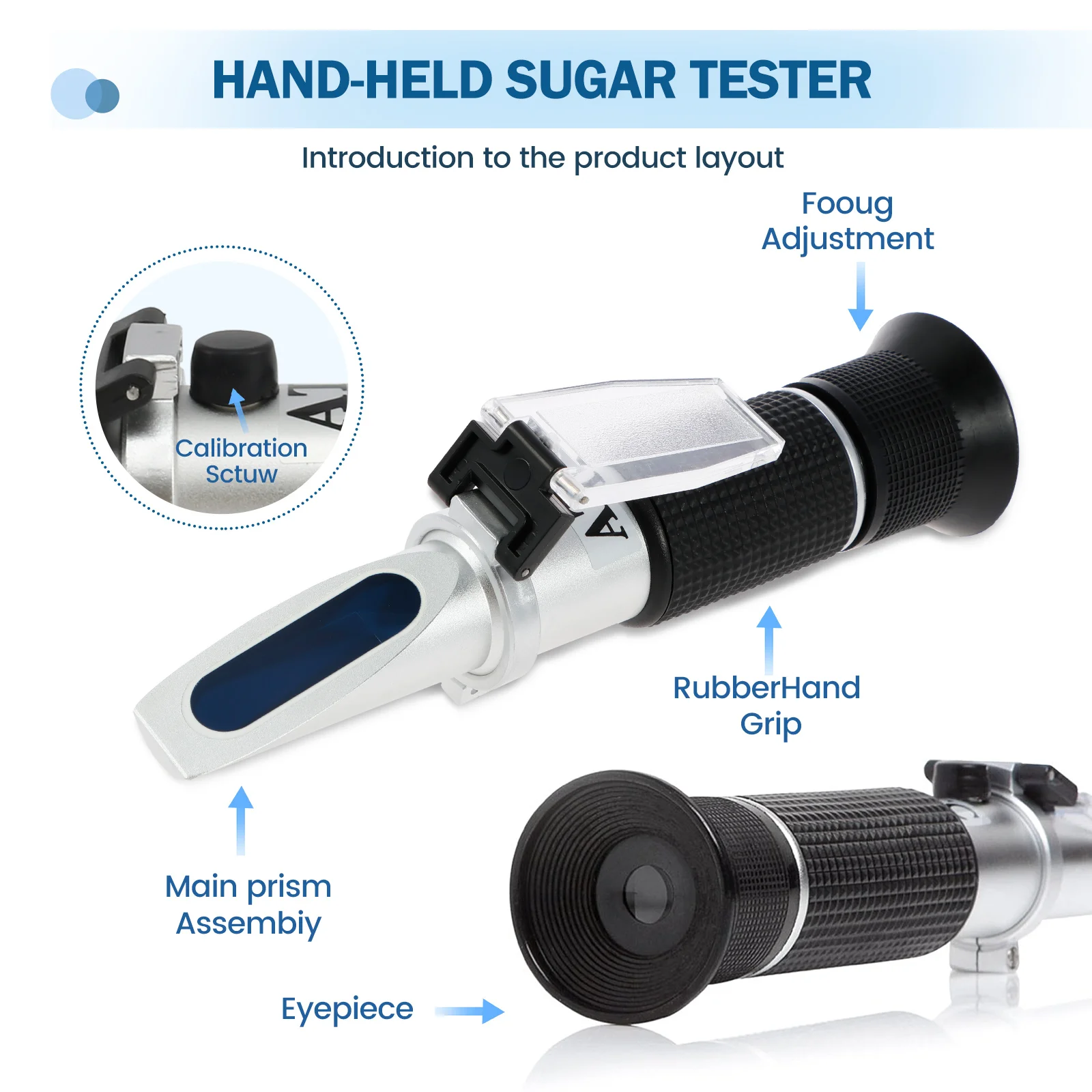 HAND-HELD SUGAR TESTER

Introduction to the product layout

Fooug Adjustment

Calibration Sctuw

RubberHand Grip

Main prism Assembiy

Eyepiece