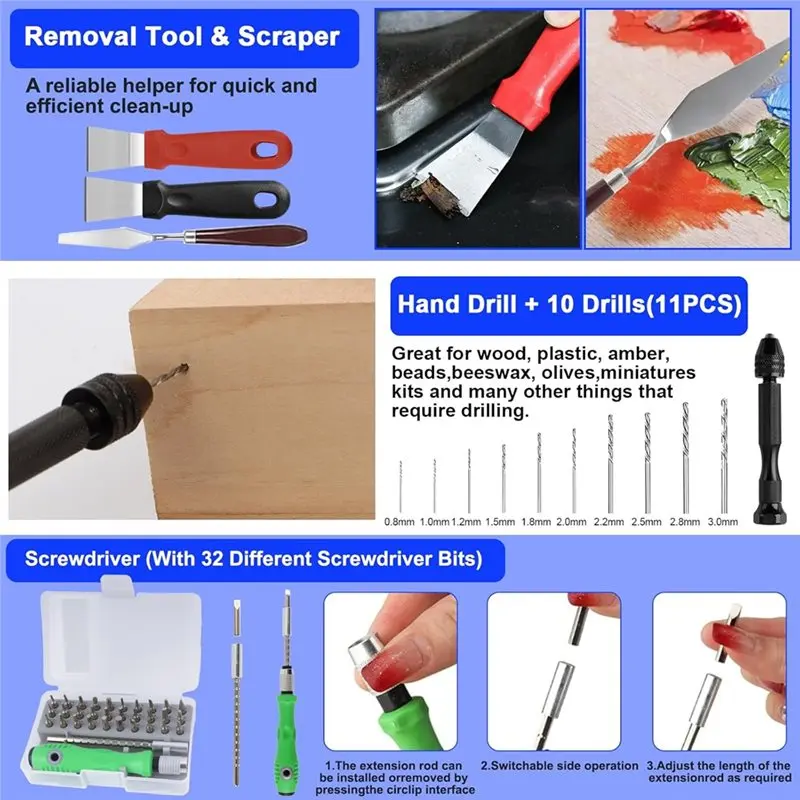 Removal Tool & Scraper

A reliable helper for quick and efficient clean-up

Hand Drill + 10 Drills(11PCS)

Great for wood, plastic, amber, beads,beeswax, olives,miniatures kits and many other things that require drilling.

0.8mm 1.0mm 1.2mm 1.5mm 1.8mm 2.0mm 2.2mm 2.5mm 2.8mm 3.0mm

Screwdriver (With 32 Different Screwdriver Bits)

1.The extension rod can be installed orremoved by pressingthe circlip interface

2.Switchable side operation

3.Adjust the length of the extensionrod as required