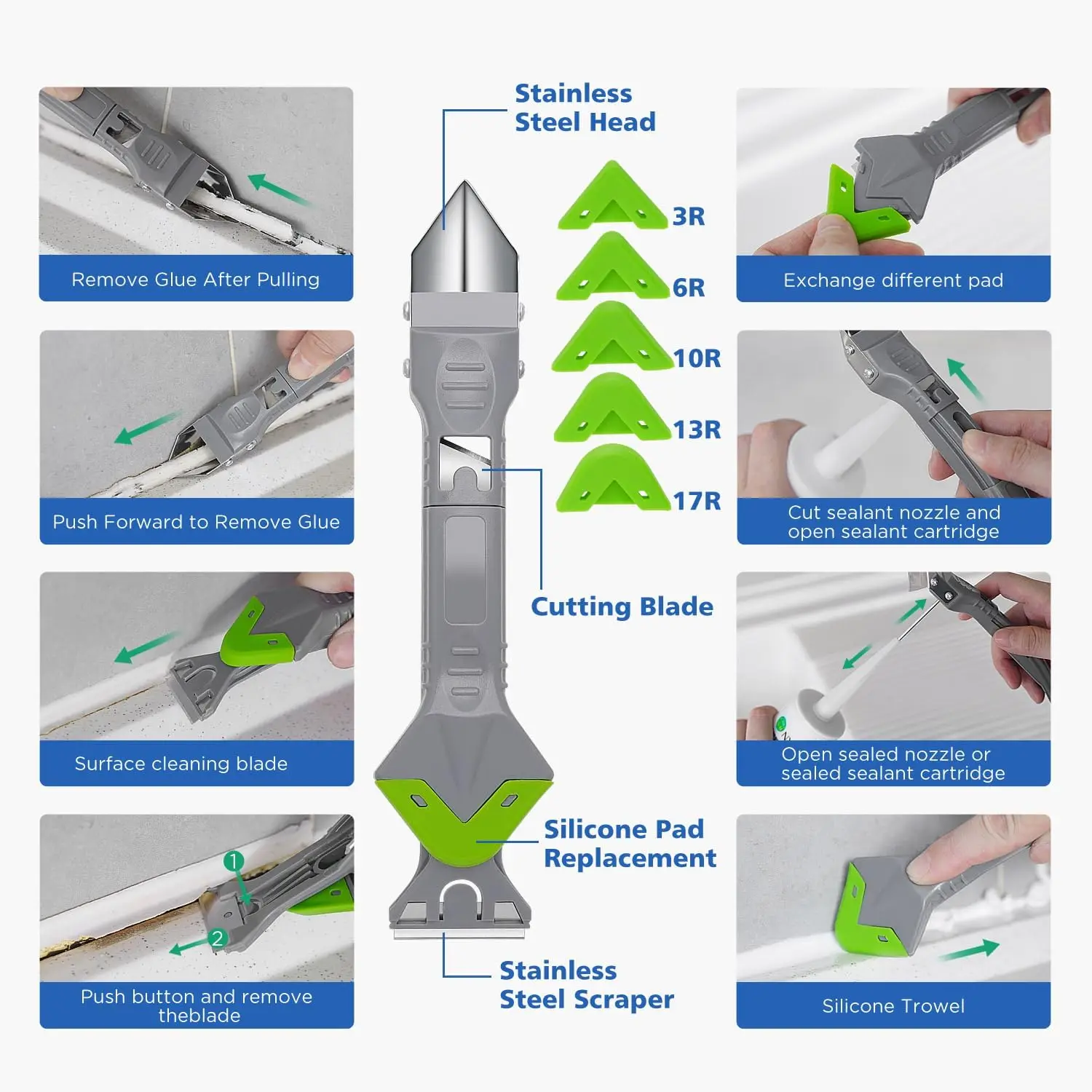 Remove Glue After Pulling

Push Forward to Remove Glue

Surface cleaning blade

1

2

Push button and remove theblade

Stainless Steel Head

3R

6R

10R

13R

17R

Cutting Blade

Silicone Pad Replacement

Stainless Steel Scraper

Exchange different pad

Cut sealant nozzle and open sealant cartridge

Open sealed nozzle or sealed sealant cartridge

Silicone Trowel