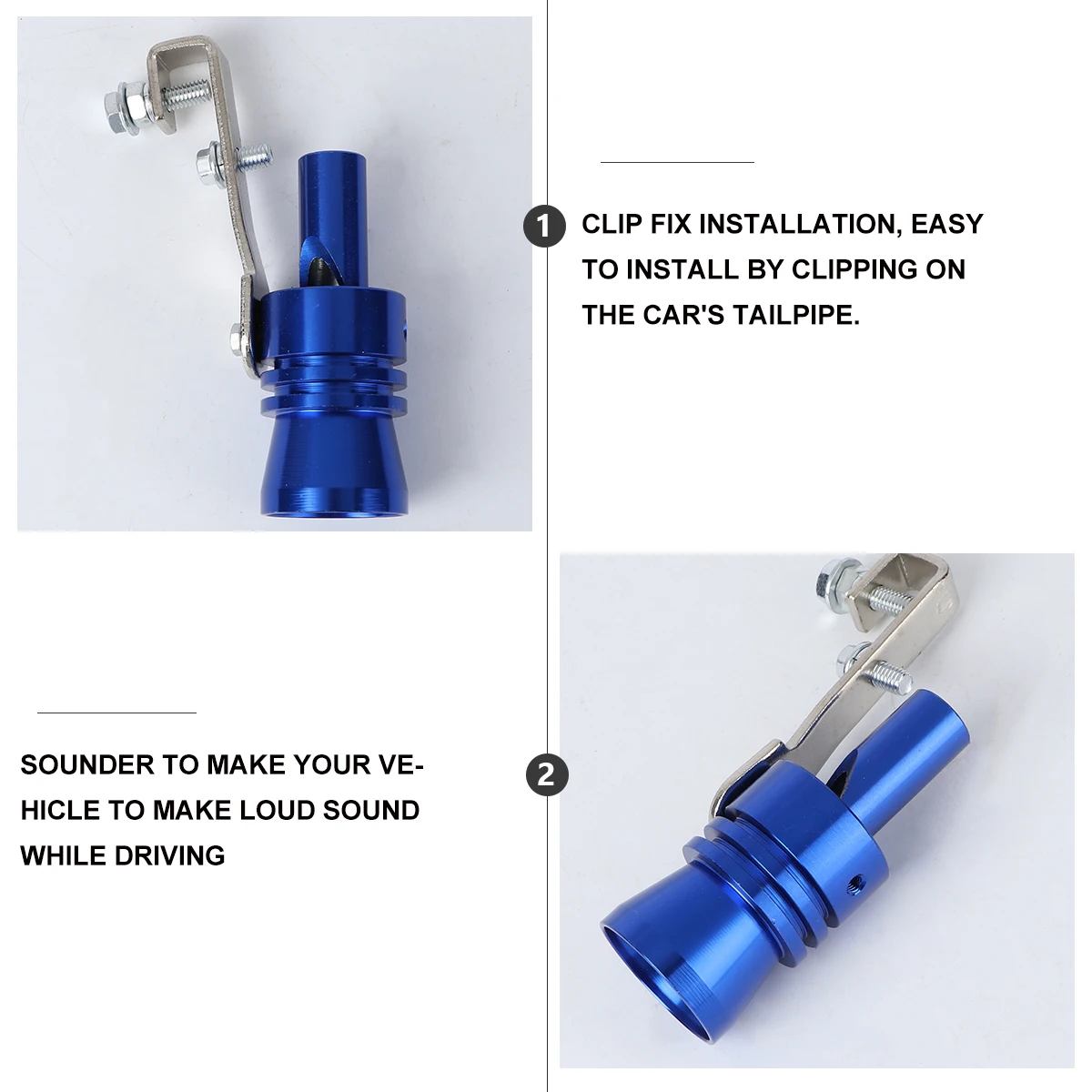 1 CLIP FIX INSTALLATION, EASY TO INSTALL BY CLIPPING ON THE CAR'S TAILPIPE.

SOUNDER TO MAKE YOUR VEHICLE TO MAKE LOUD SOUND WHILE DRIVING

2