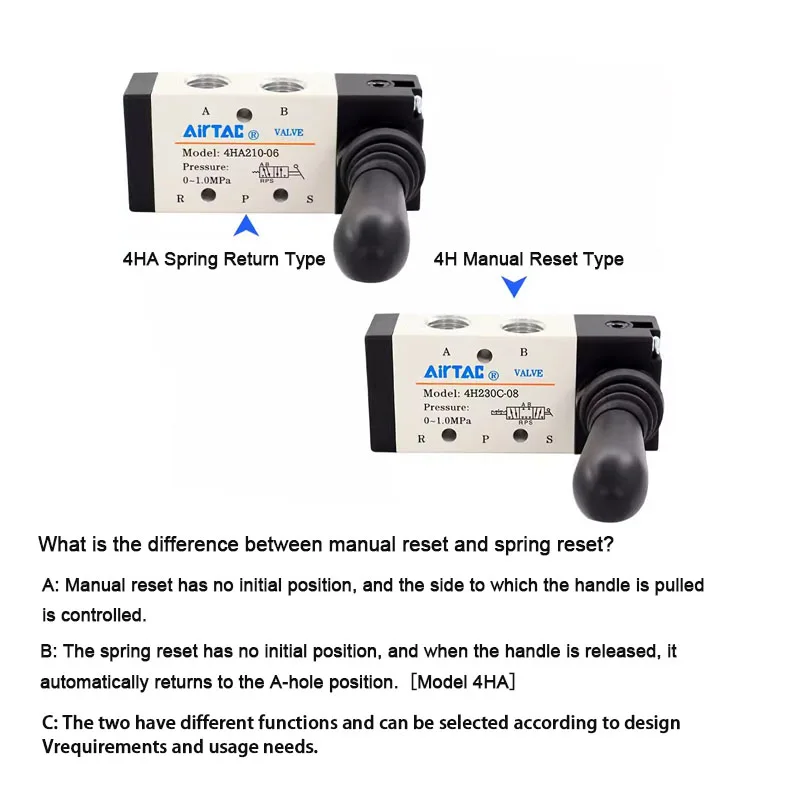 A B
AirTAC ® VALVE
Model: 4HA210-06
Pressure:
0~1.0MPa
A B
R P S
R P S

4HA Spring Return Type

4H Manual Reset Type

A B
AirTAC ® VALVE
Model: 4H230C-08
Pressure:
0~1.0MPa
A B
R P S
R P S

What is the difference between manual reset and spring reset?

A: Manual reset has no initial position, and the side to which the handle is pulled is controlled.

B: The spring reset has no initial position, and when the handle is released, it automatically returns to the A-hole position. [Model 4HA]

C: The two have different functions and can be selected according to design Vrequirements and usage needs.