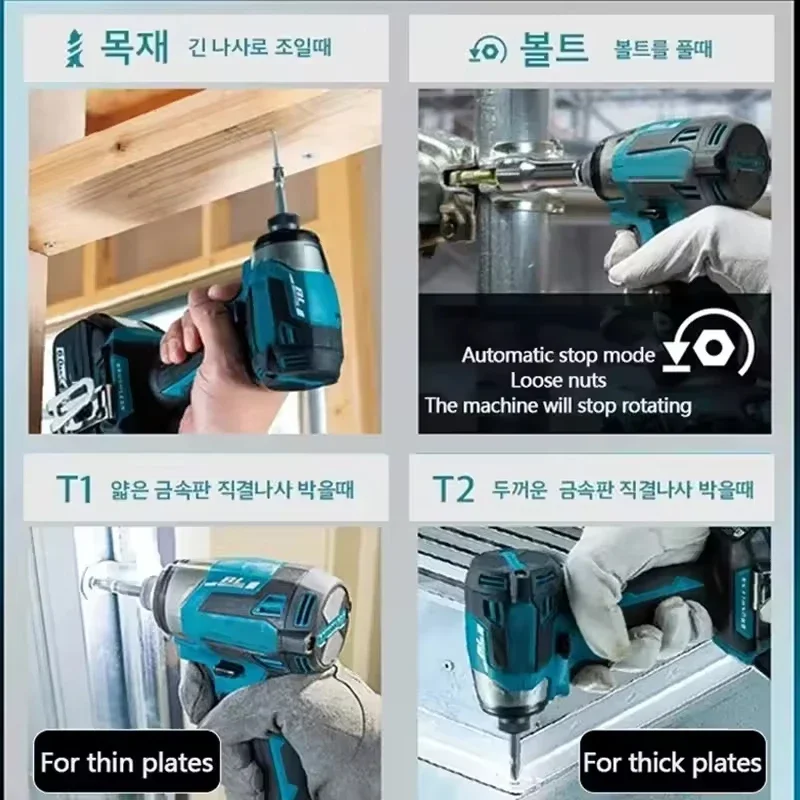 목재 긴 나사로 조일때

볼트 볼트를 풀때

Automatic stop mode
Loose nuts
The machine will stop rotating

T1 얇은 금속판 직결나사 박을때

T2 두꺼운 금속판 직결나사 박을때

For thin plates

For thick plates