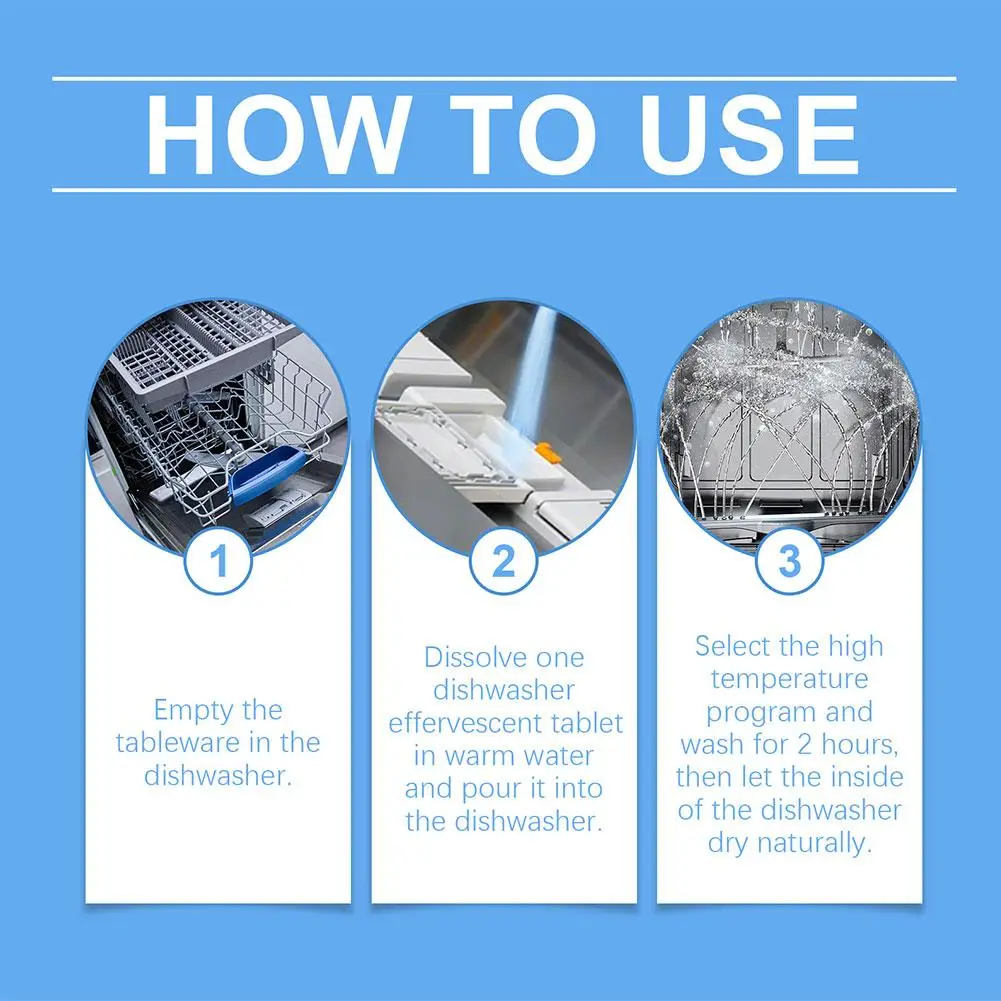 HOW TO USE

1

Empty the tableware in the dishwasher.

2

Dissolve one dishwasher effervescent tablet in warm water and pour it into the dishwasher.

3

Select the high temperature program and wash for 2 hours, then let the inside of the dishwasher dry naturally.