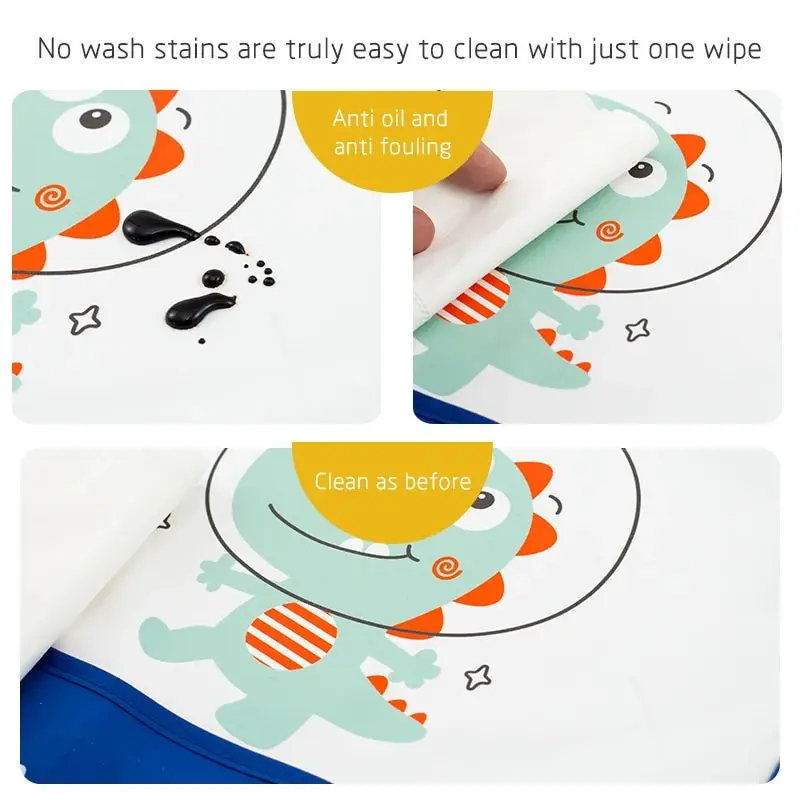 No wash stains are truly easy to clean with just one wipe

Anti oil and anti fouling

Clean as before