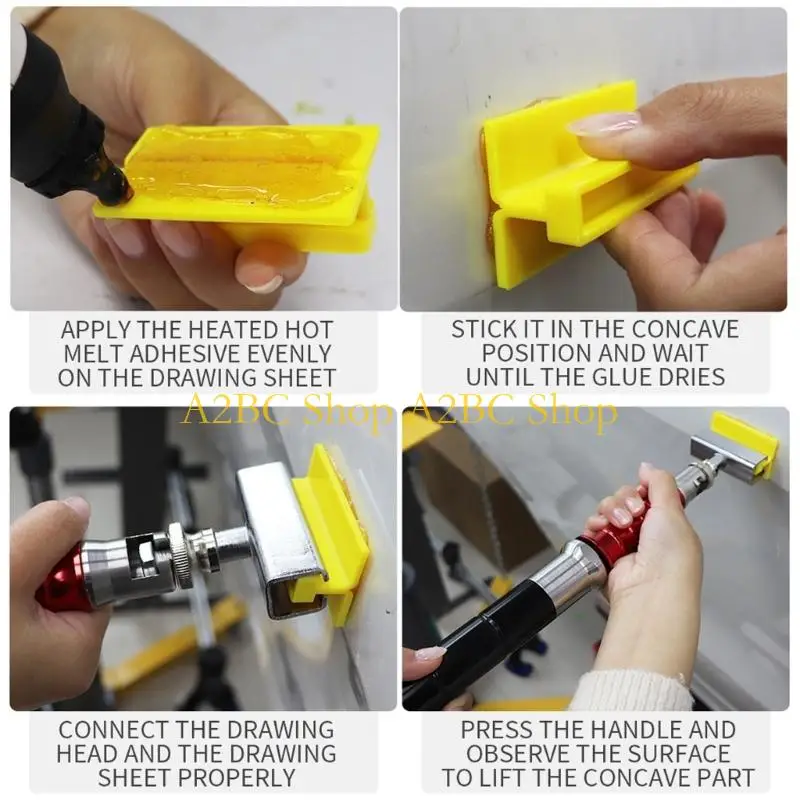 APPLY THE HEATED HOT MELT ADHESIVE EVENLY ON THE DRAWING SHEET

STICK IT IN THE CONCAVE POSITION AND WAIT UNTIL THE GLUE DRIES

A2BC Shop A2BC Shop

CONNECT THE DRAWING HEAD AND THE DRAWING SHEET PROPERLY

PRESS THE HANDLE AND OBSERVE THE SURFACE TO LIFT THE CONCAVE PART